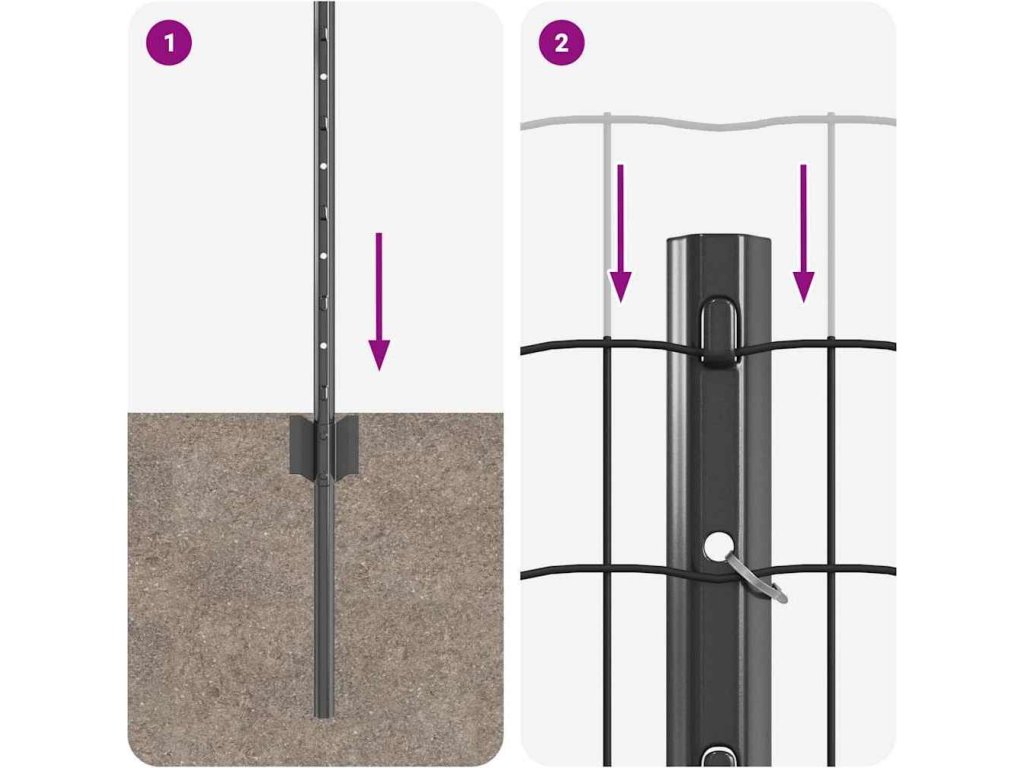 1

2