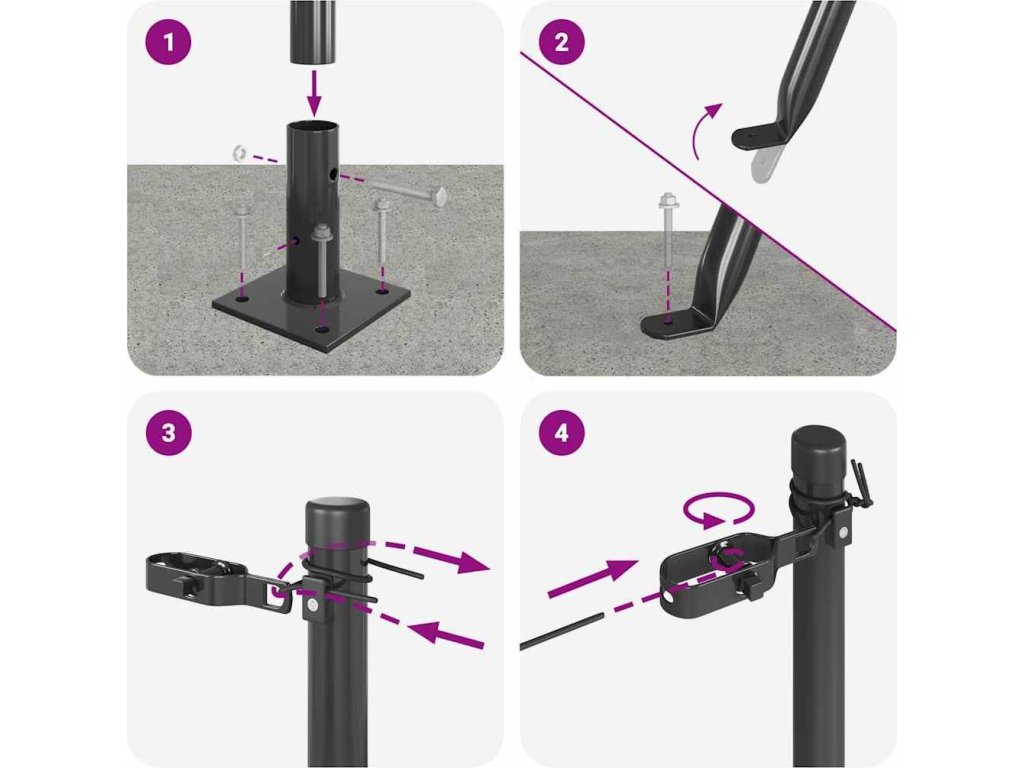 1

2

3

4