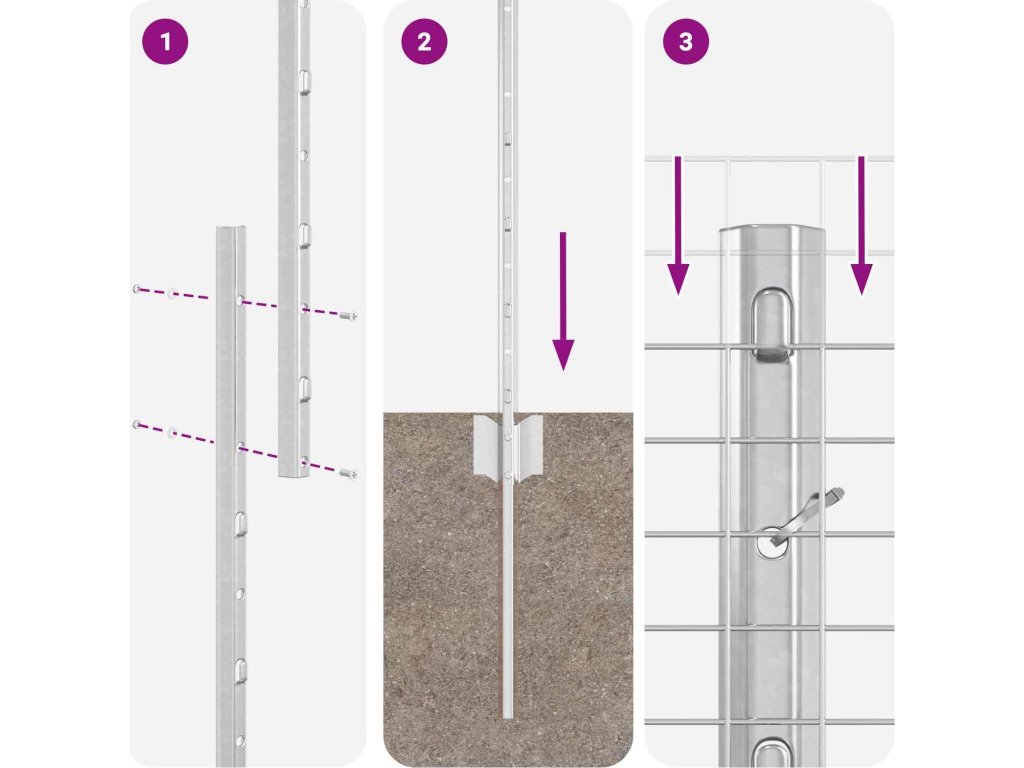 1

2

3