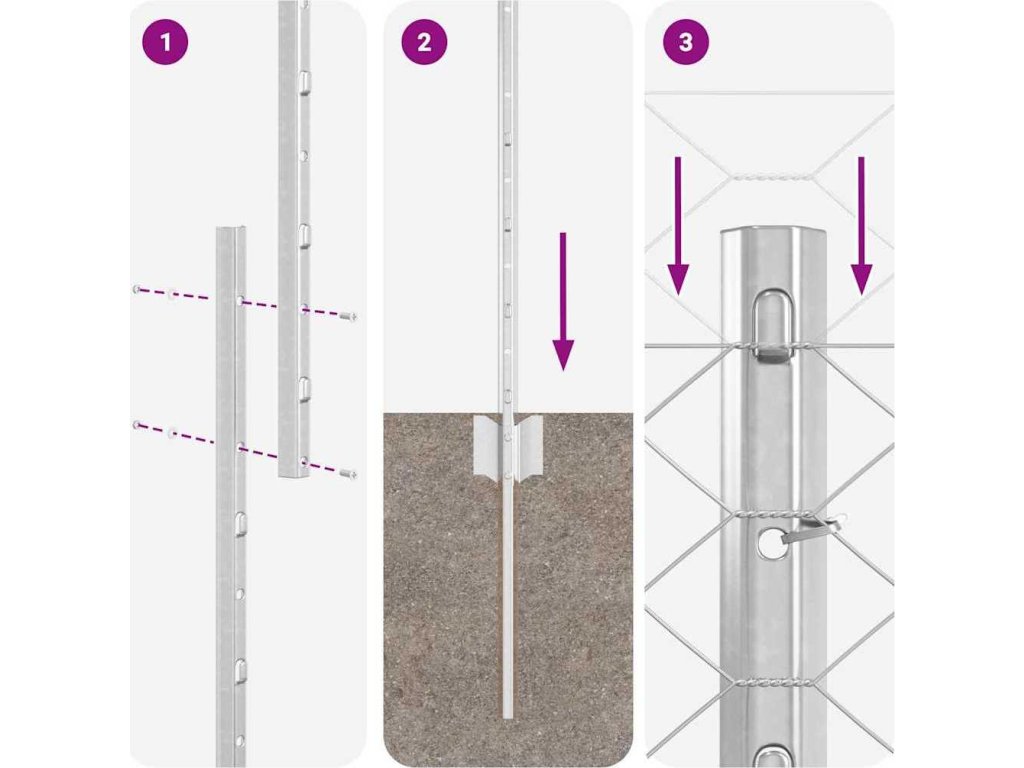 1

2

3