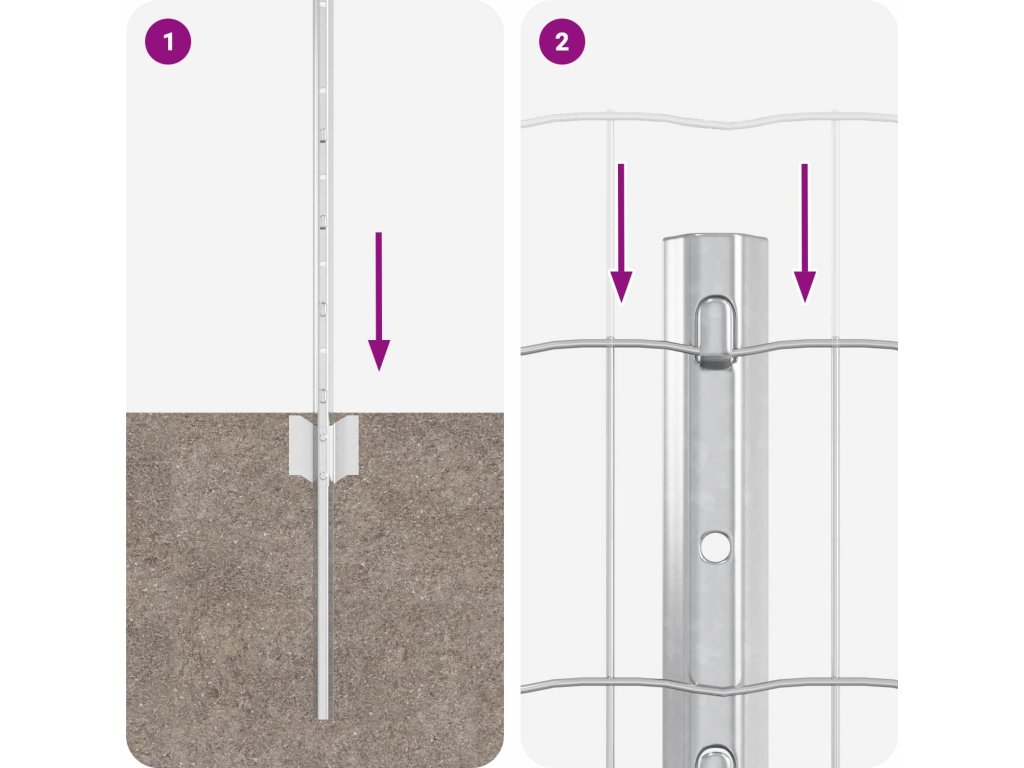 1

2