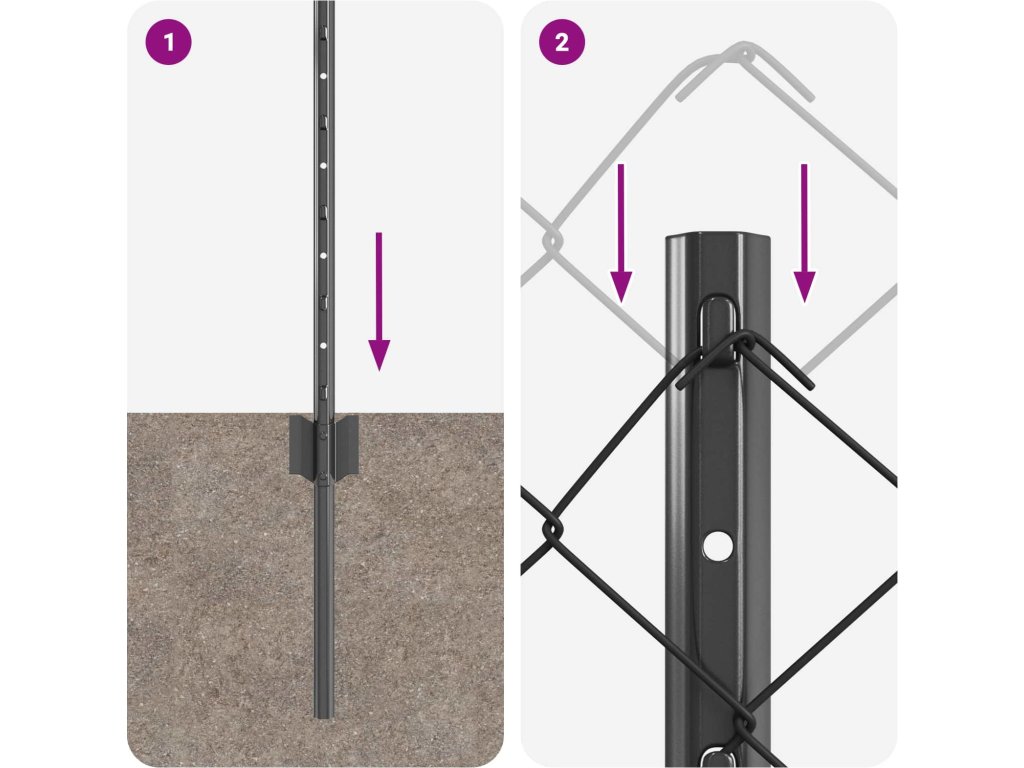 1

2