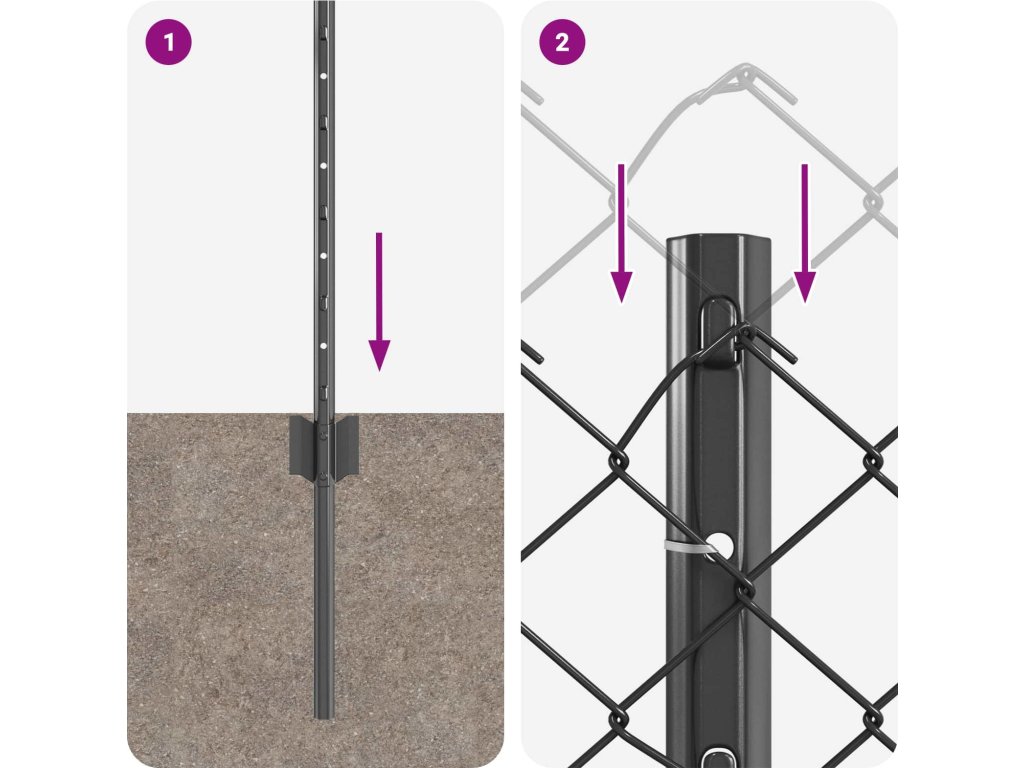 1

2