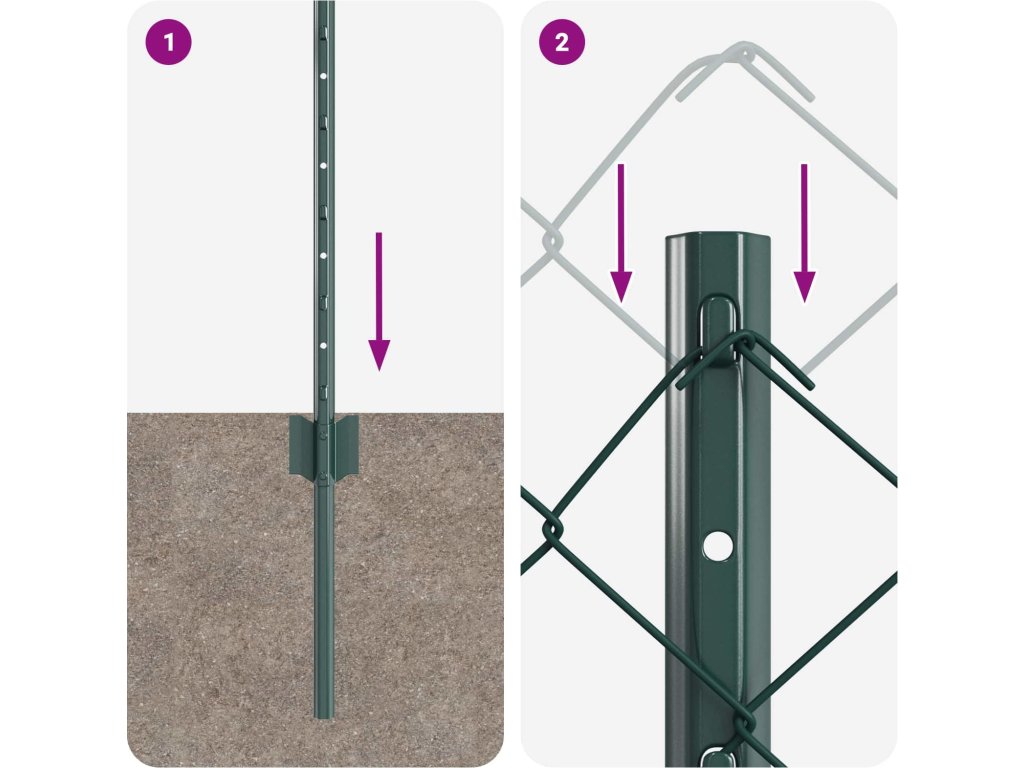 1

2