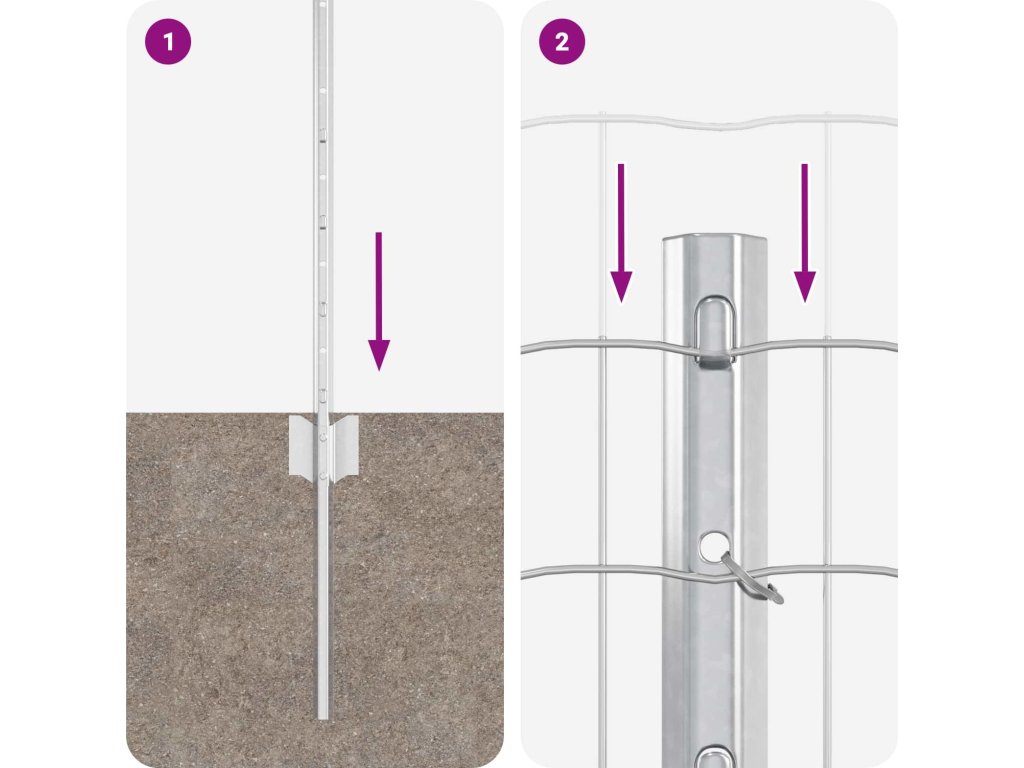 1

2