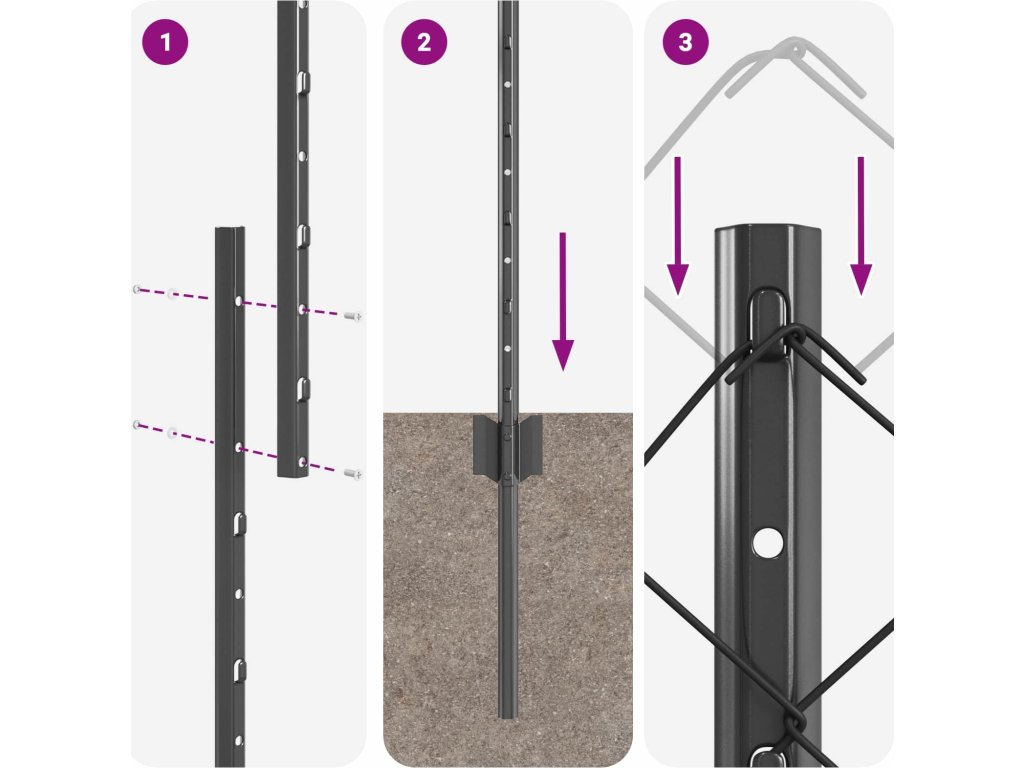 1

2

3