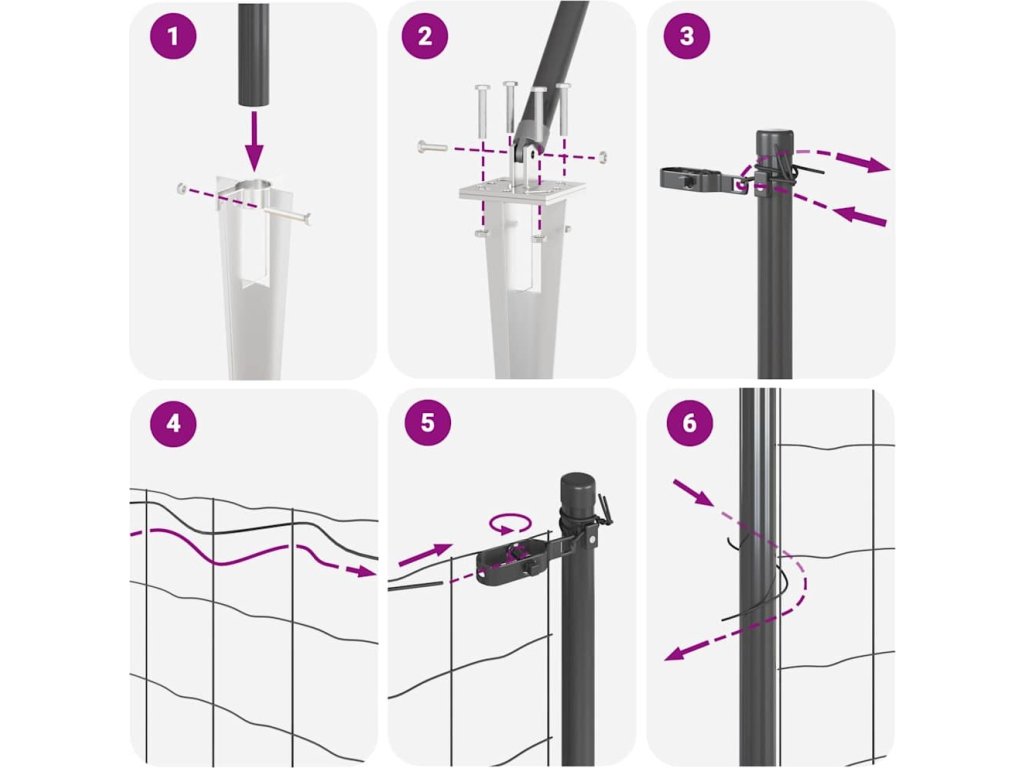 1
2
3
4
5
6