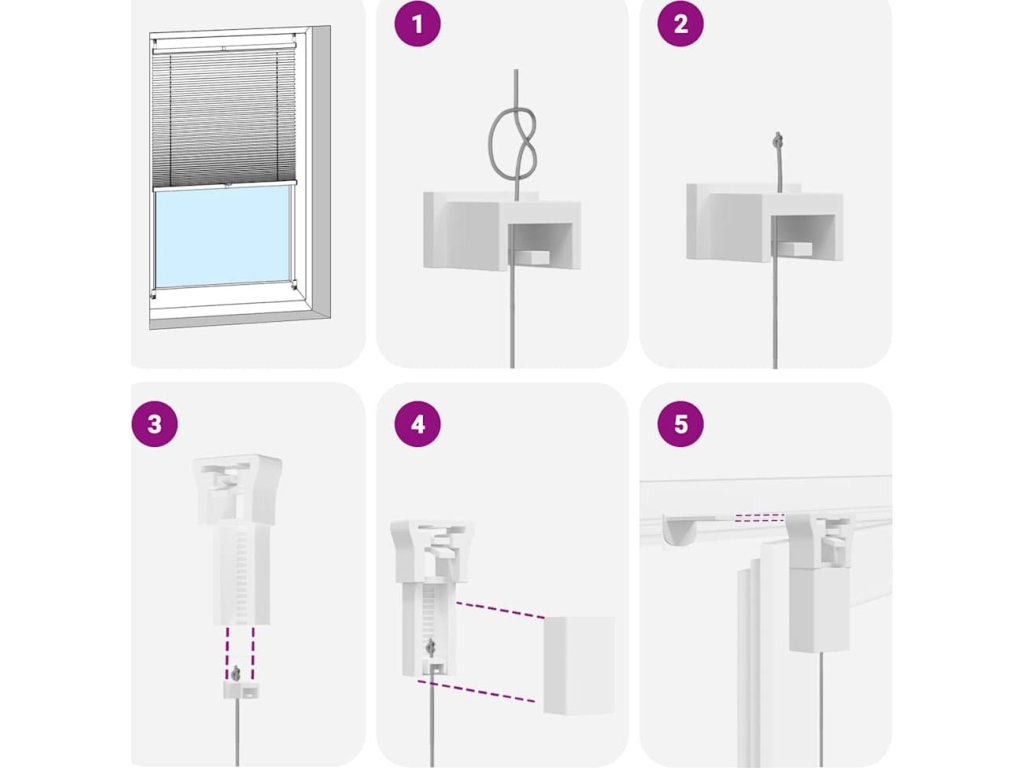 1

2

3

4

5