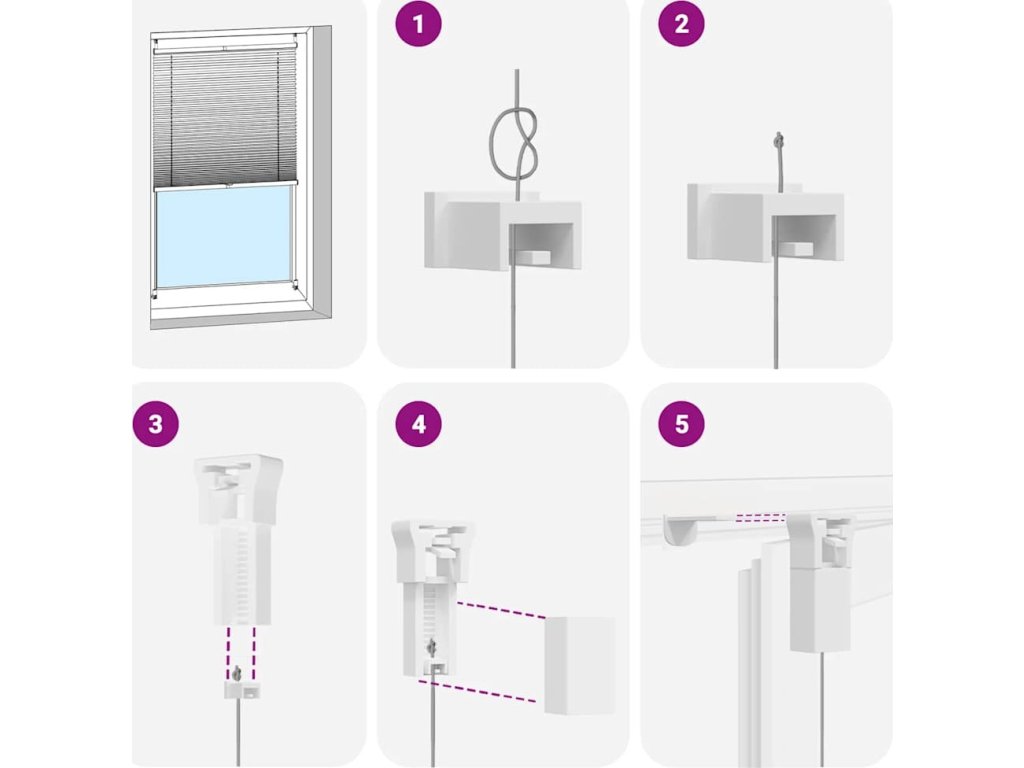 1

2

3

4

5