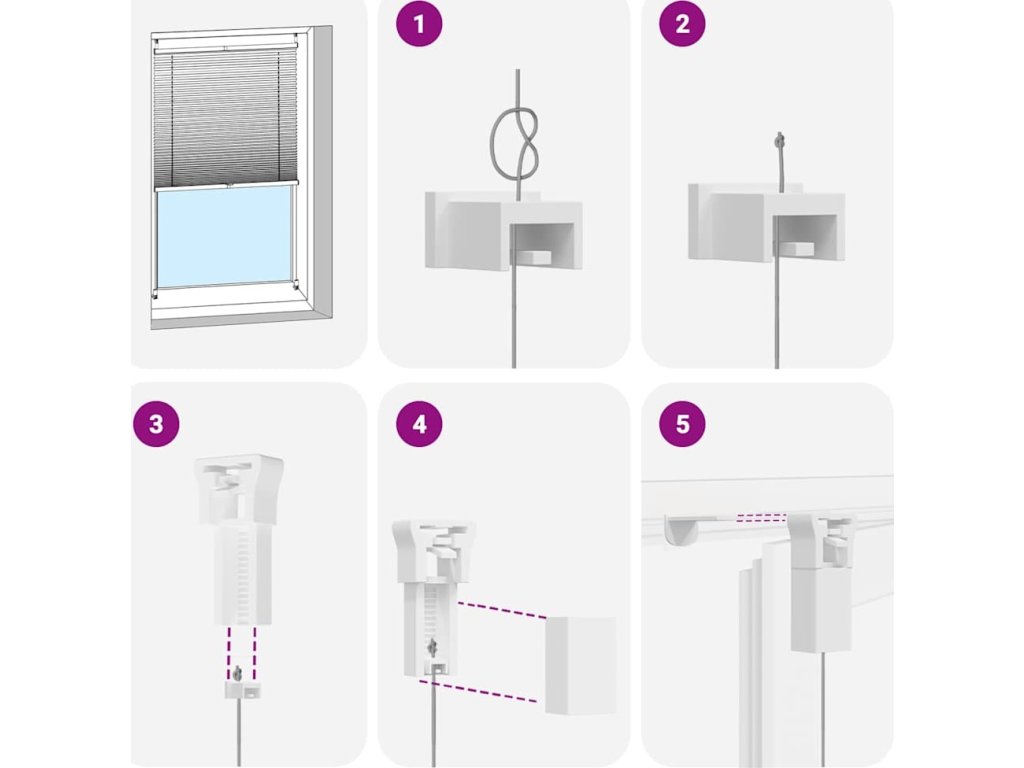 1

2

3

4

5