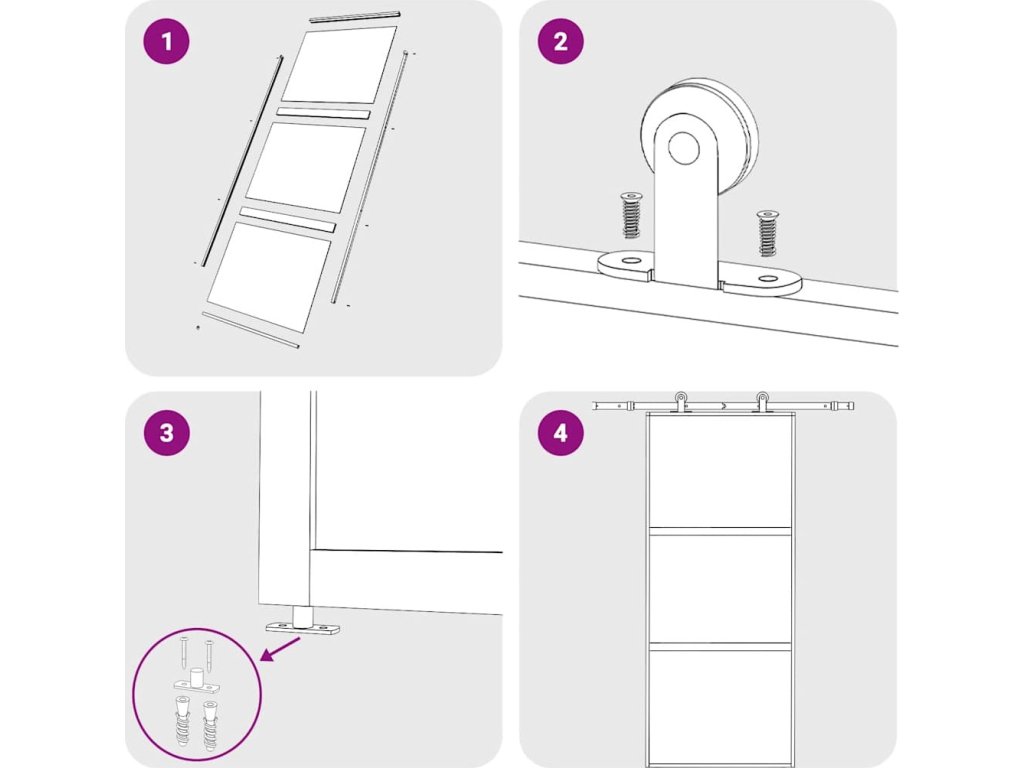 1

2

3

4