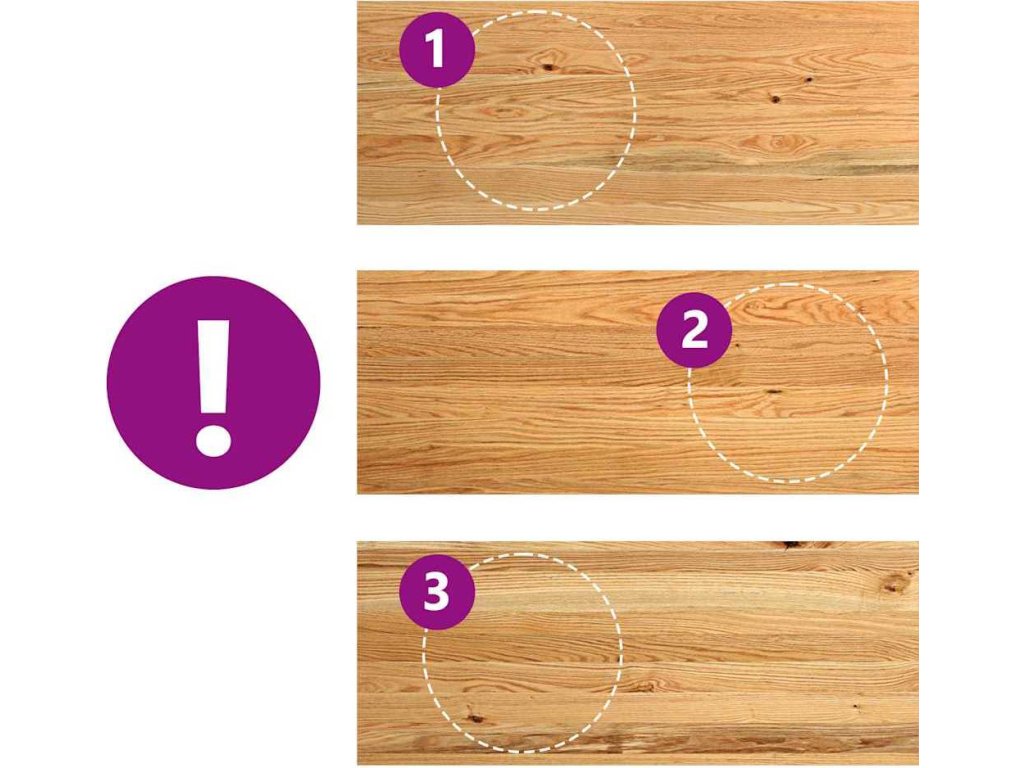 1

!

2

3