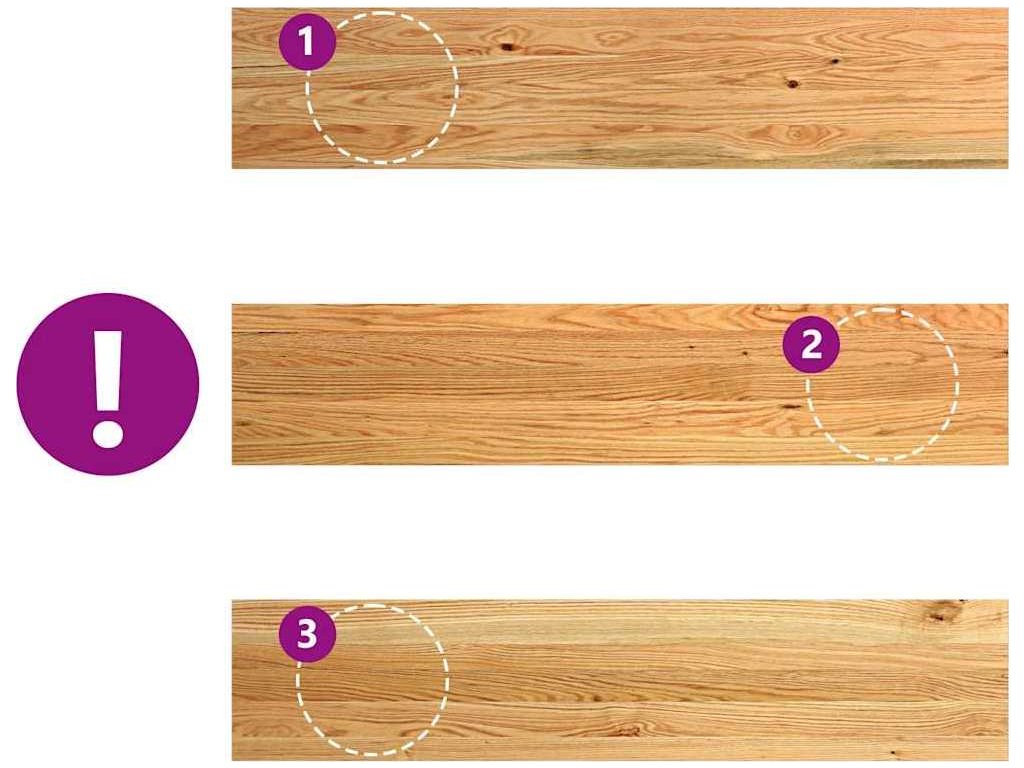 1

!

2

3