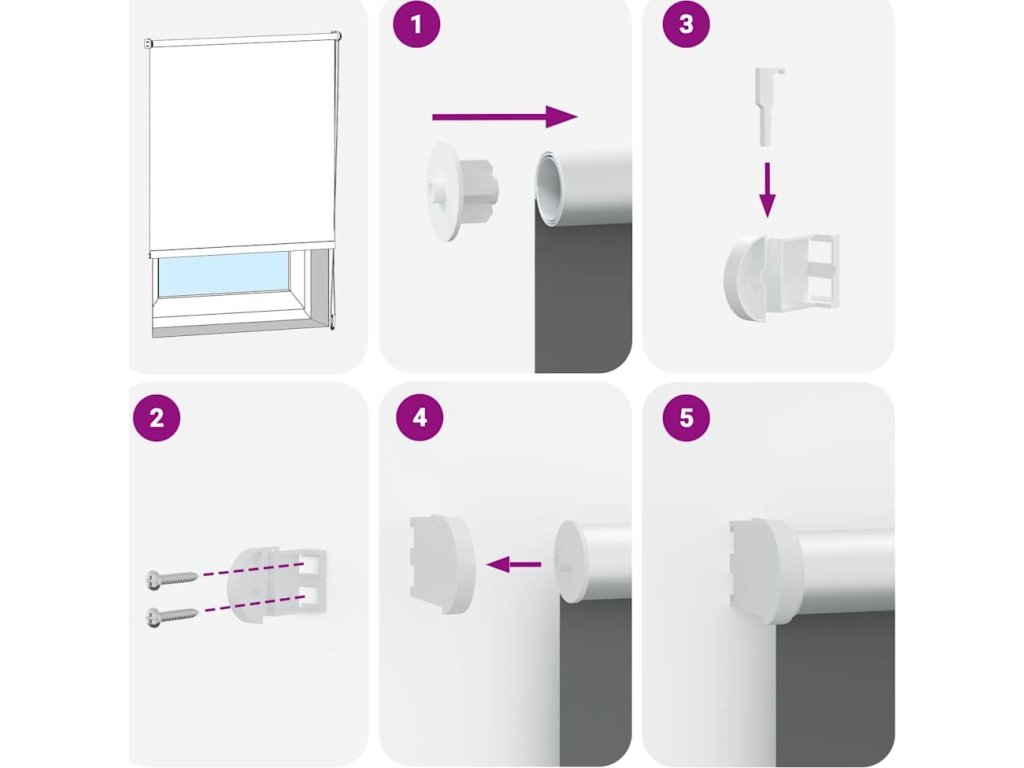 1

3

2

4

5