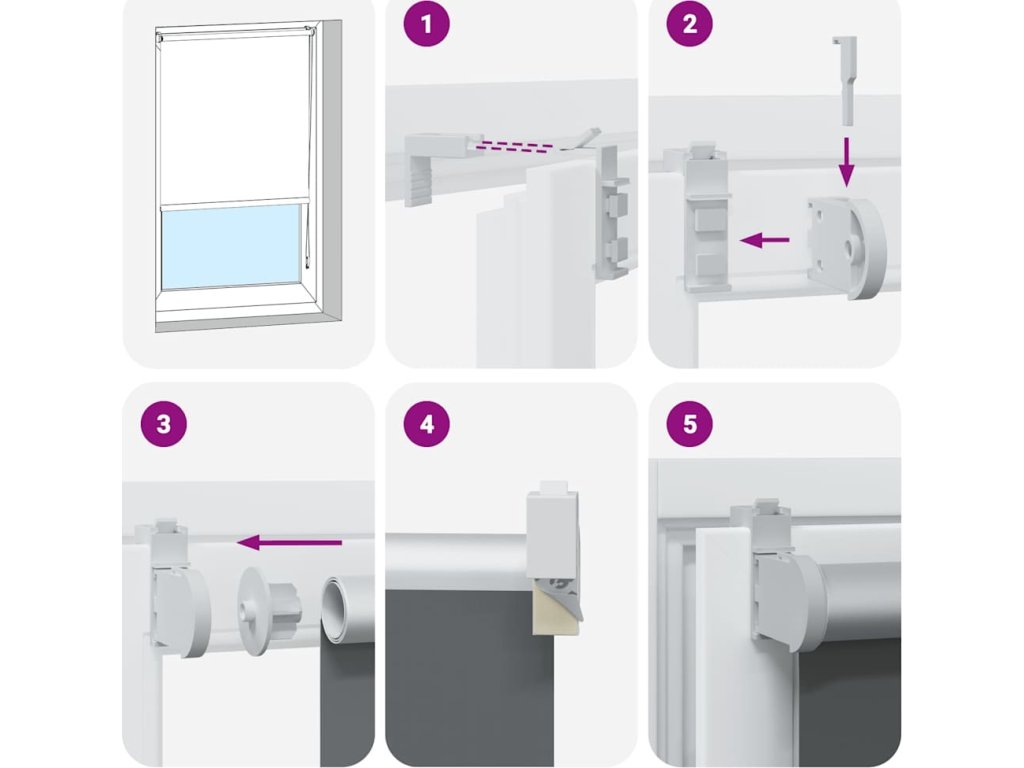 1

2

3

4

5