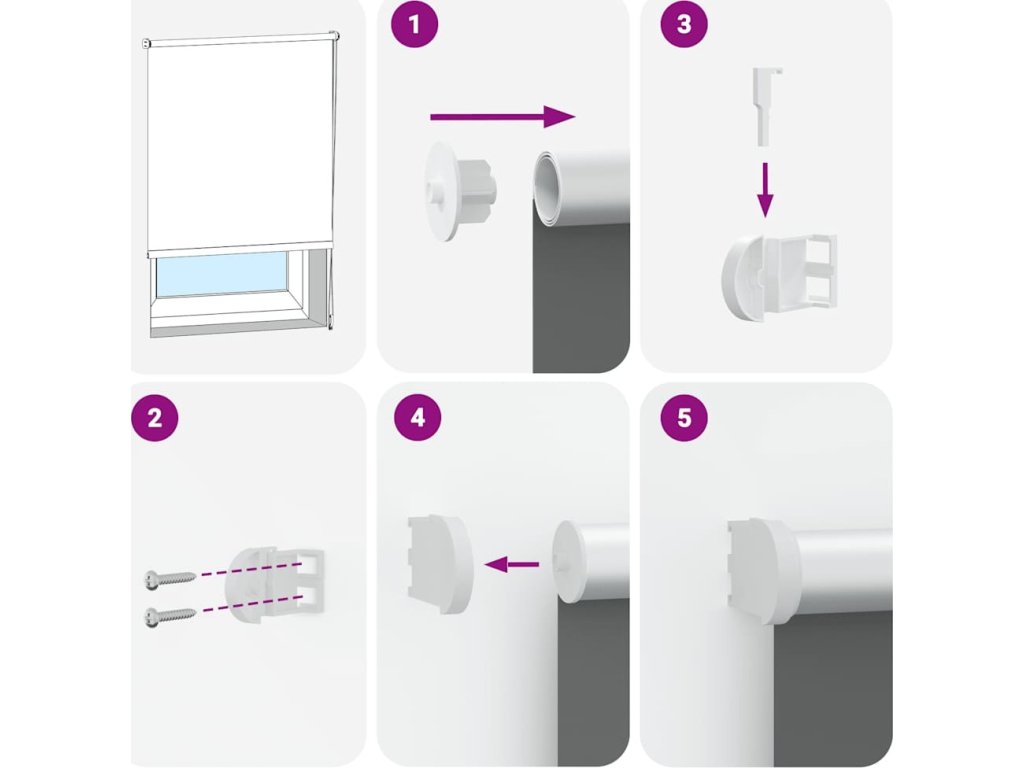 1

3

2

4

5