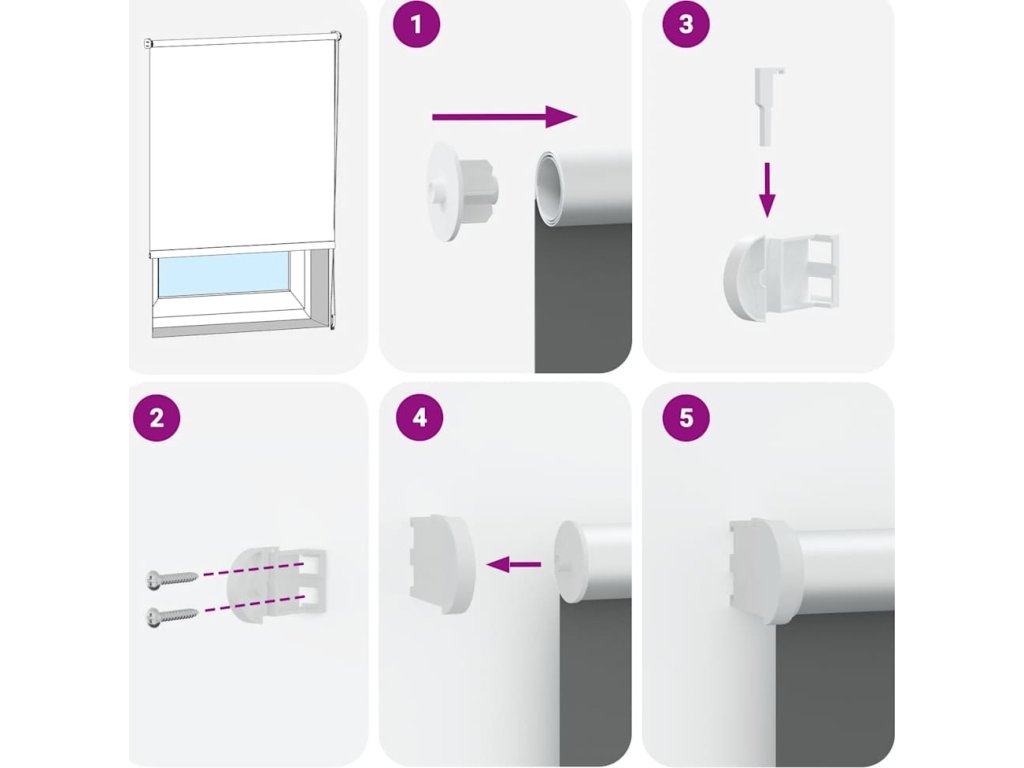 1
3
2
4
5