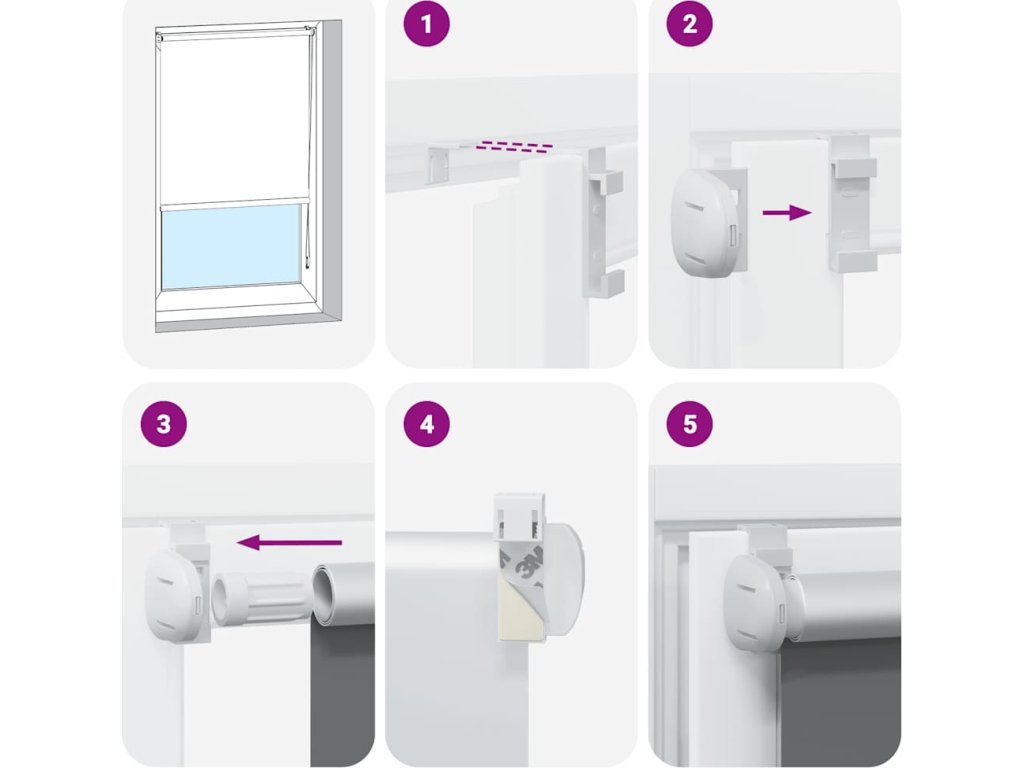 1

2

3

4

5