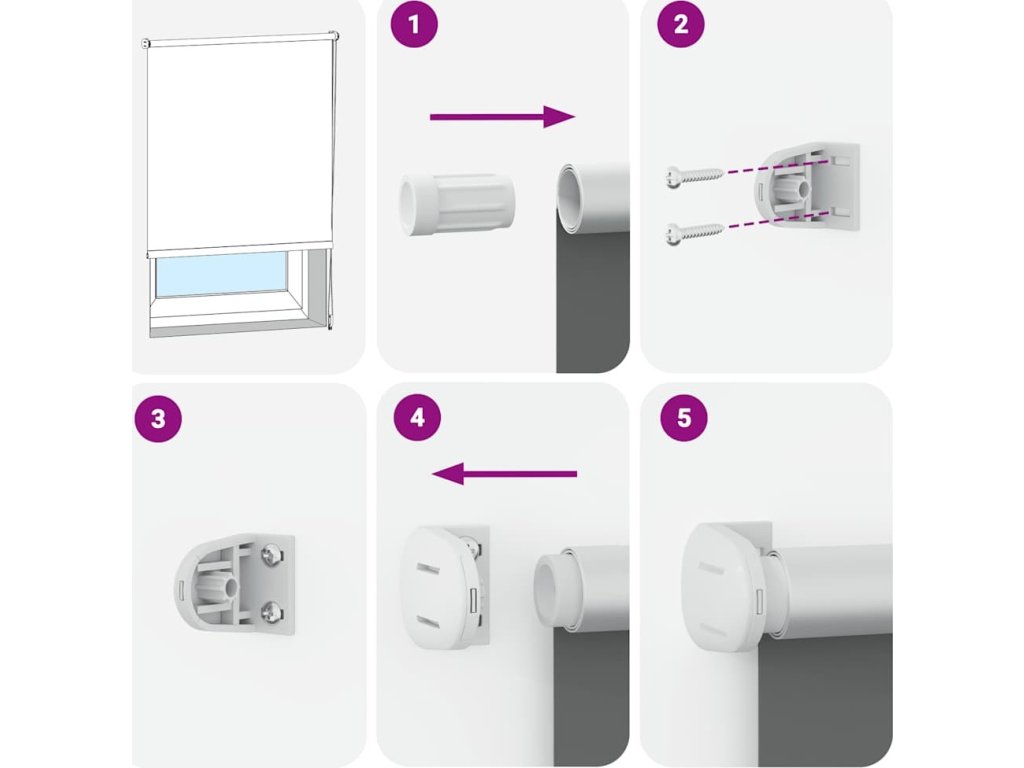 1
2
3
4
5