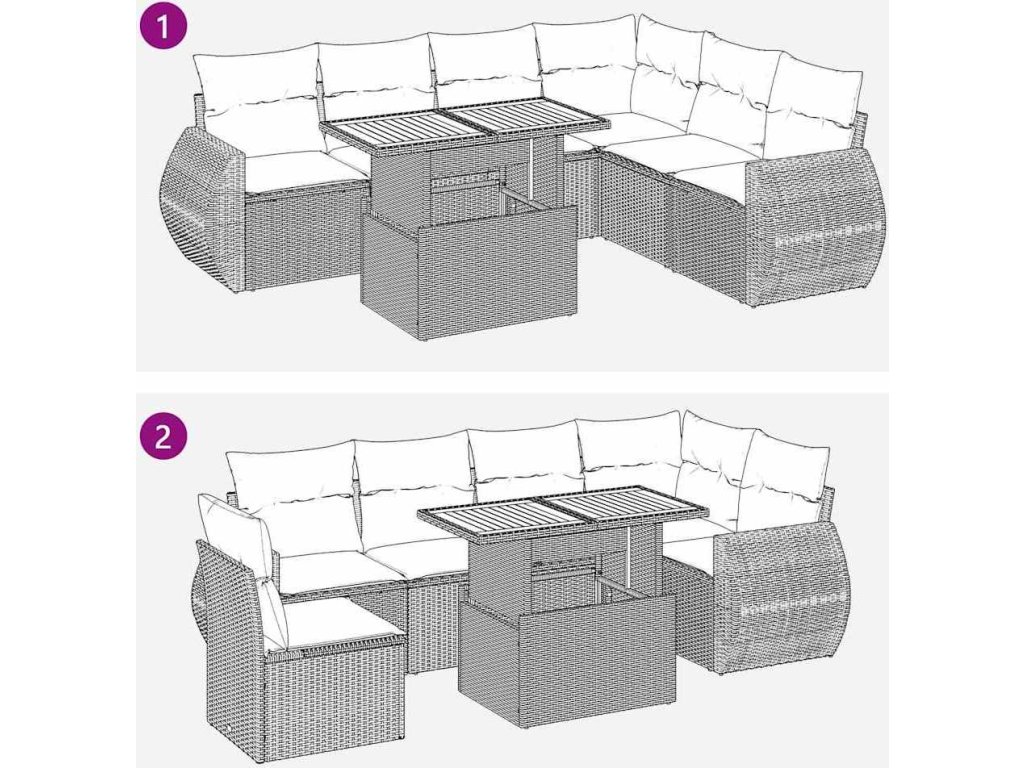 1

2