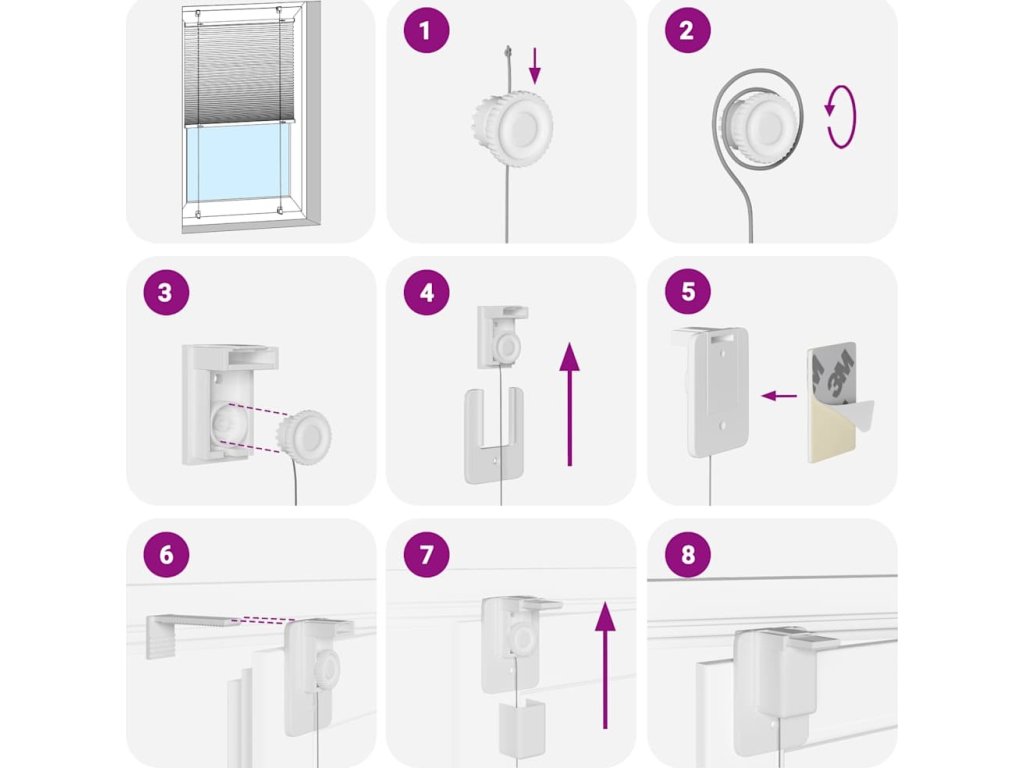 1

2

3

4

5

3M

6

7

8