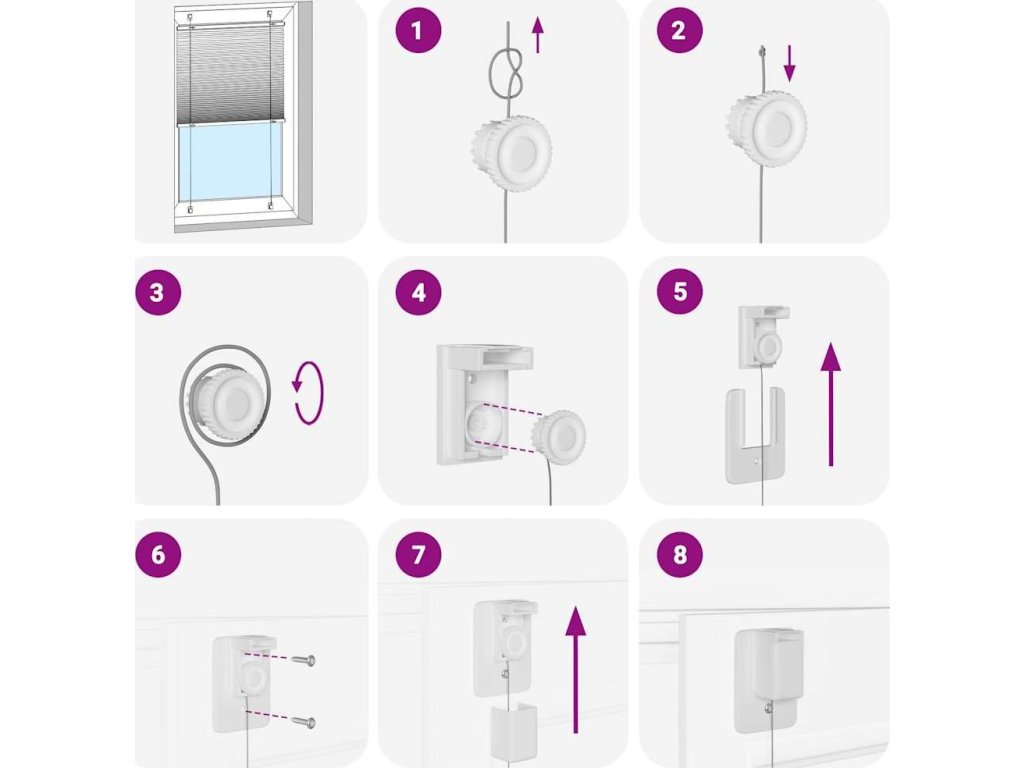 1

2

3

4

5

6

7

8