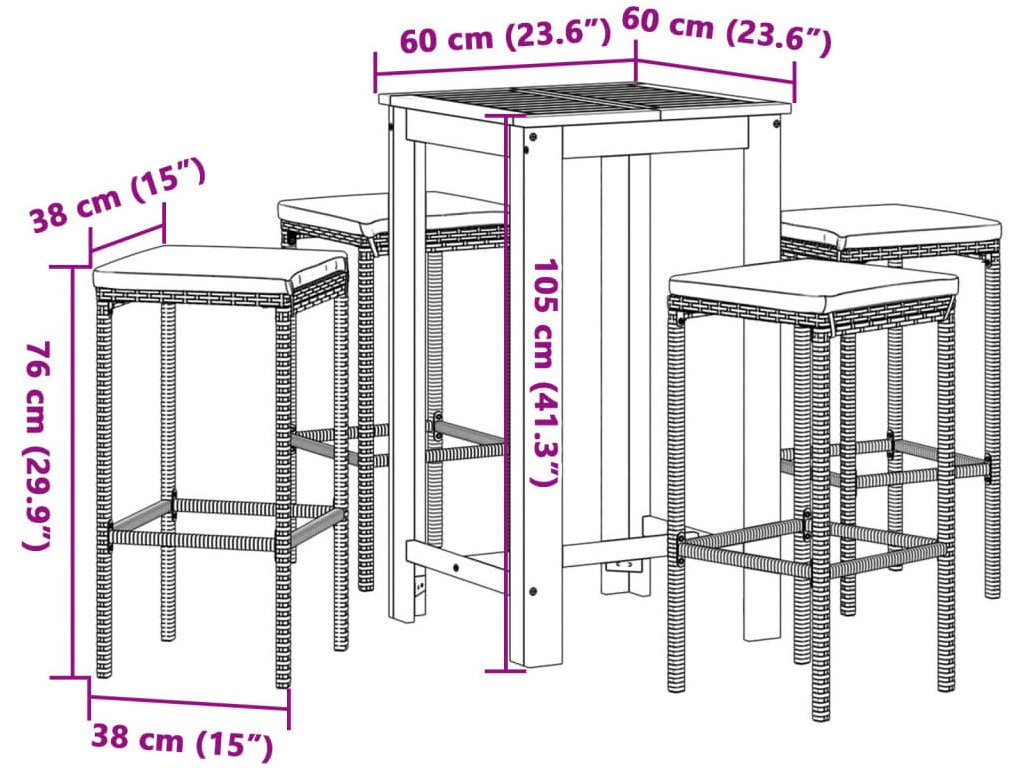 60 cm (23.6”)
60 cm (23.6”)
38 cm (15”)
105 cm (41.3”)
76 cm (29.9”)
38 cm (15”)