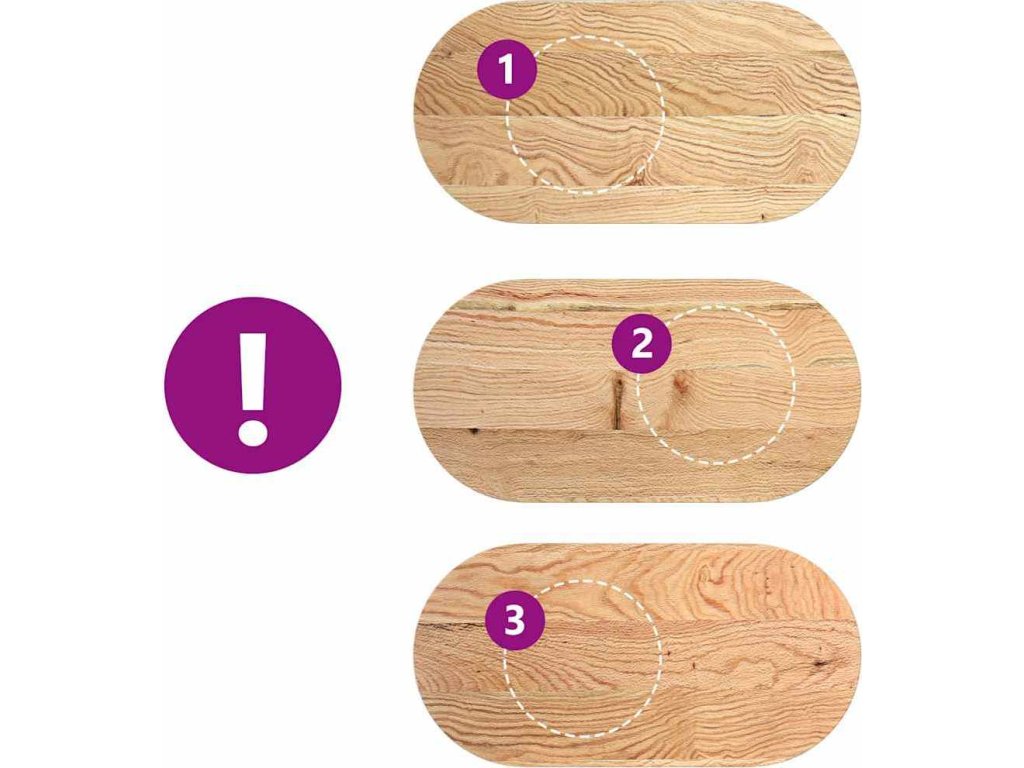 1

!

2

3