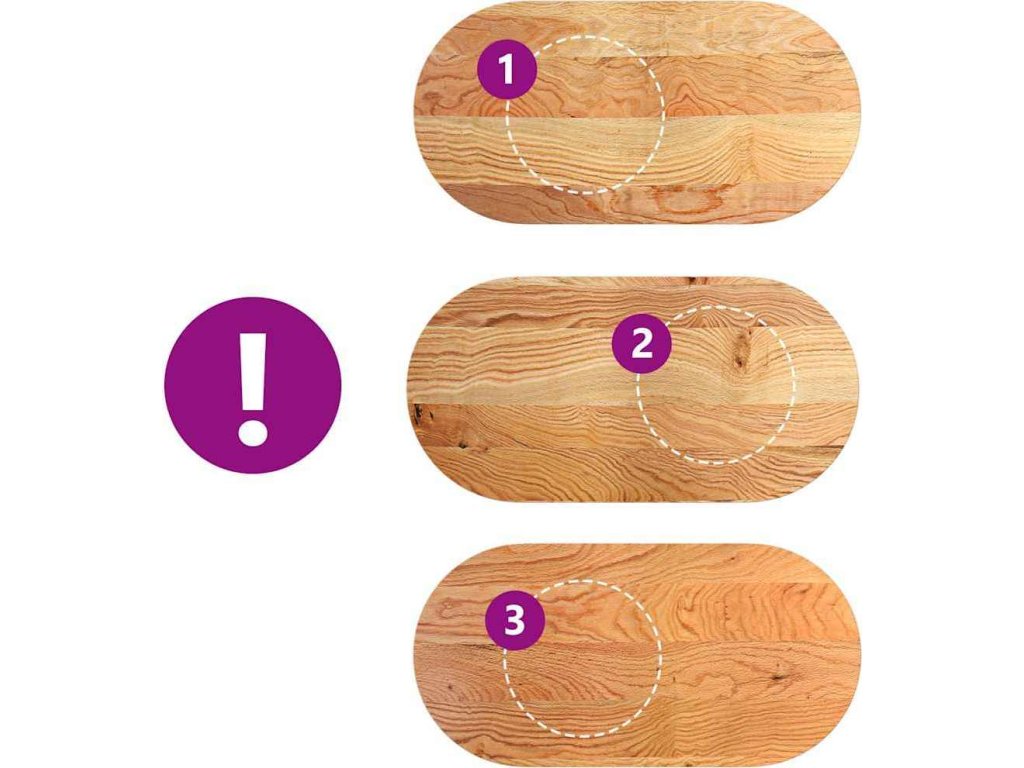 1

!

2

3