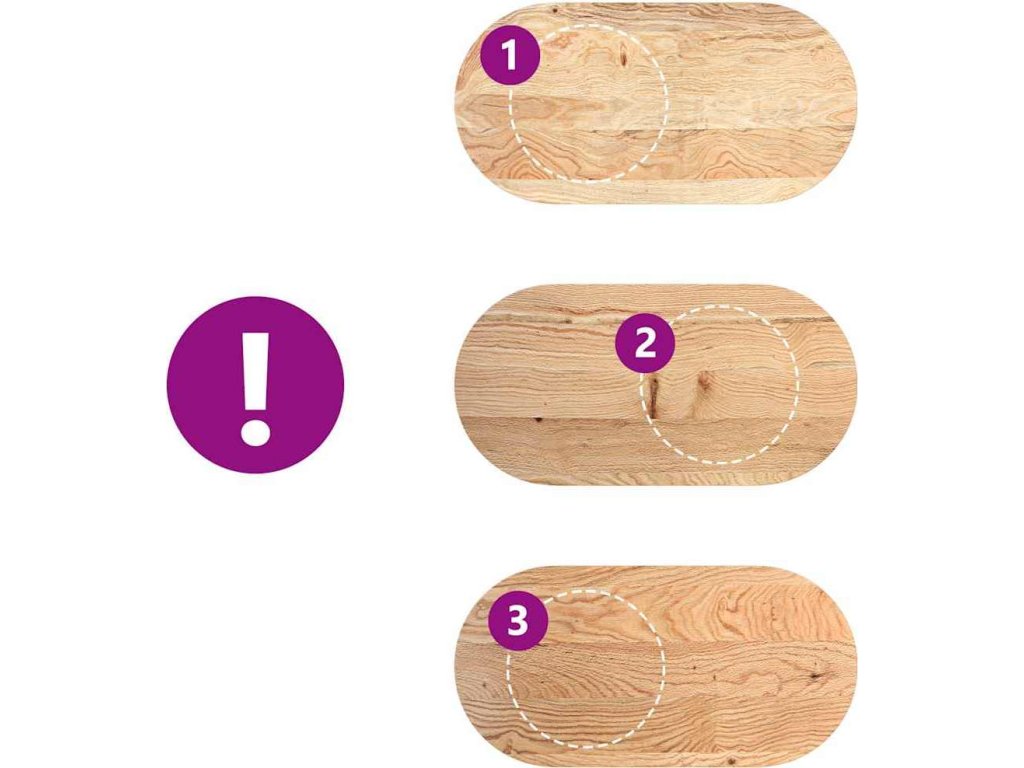 1

!

2

3