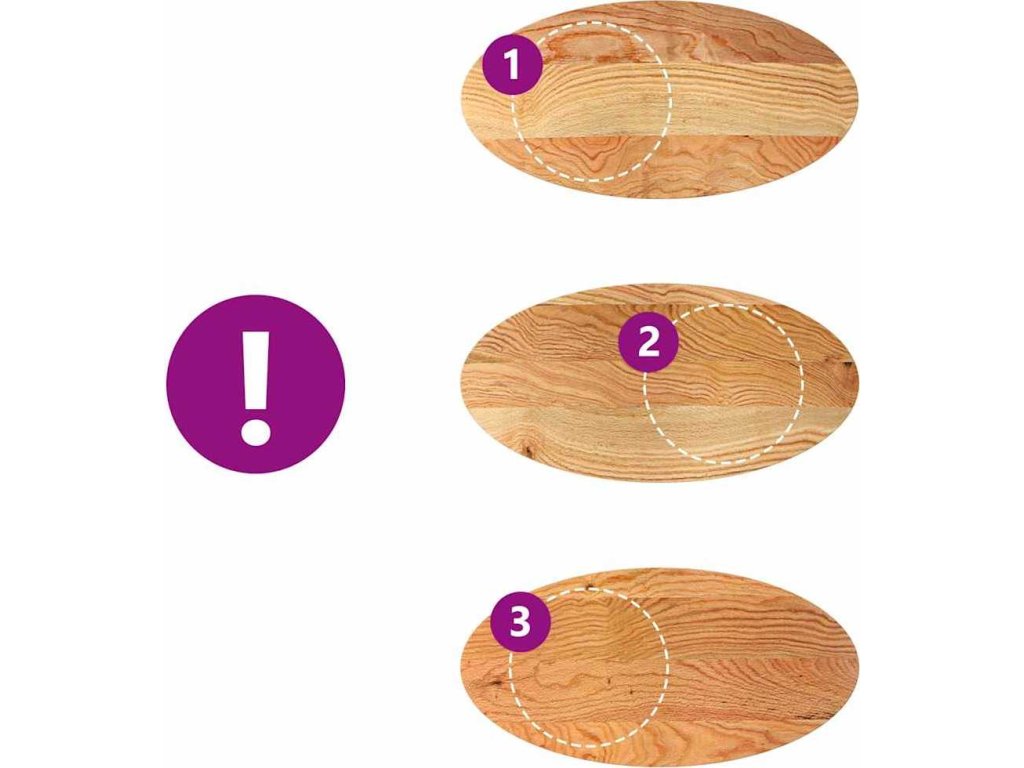 1

!

2

3