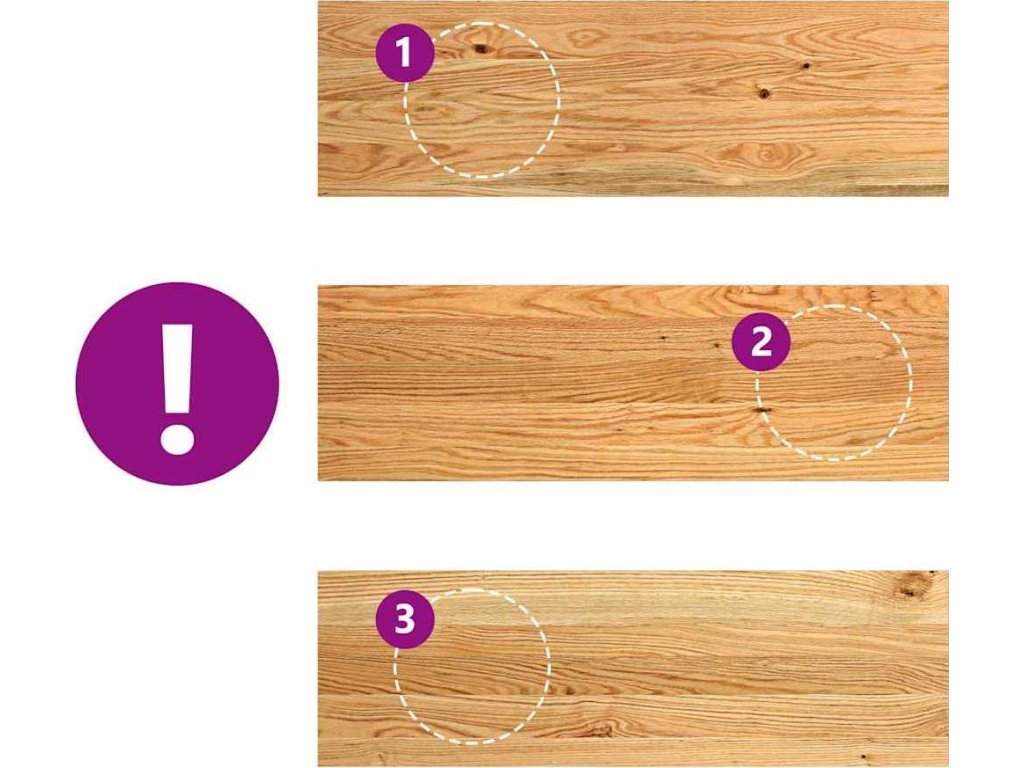 1

!

2

3