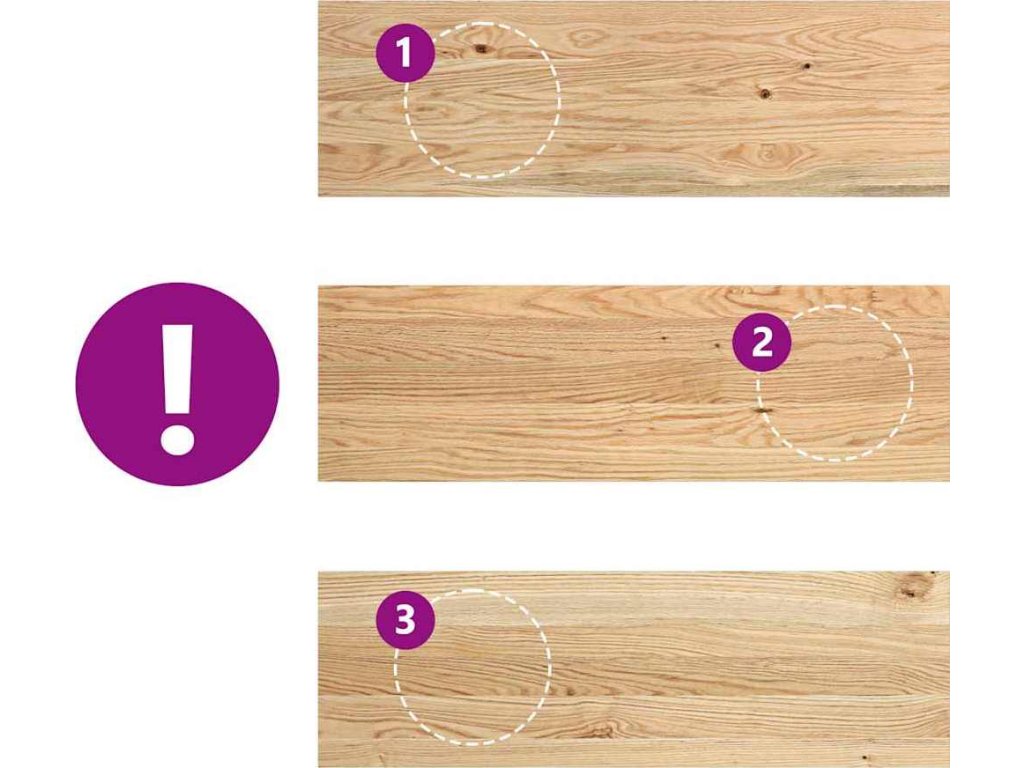 1

!

2

3