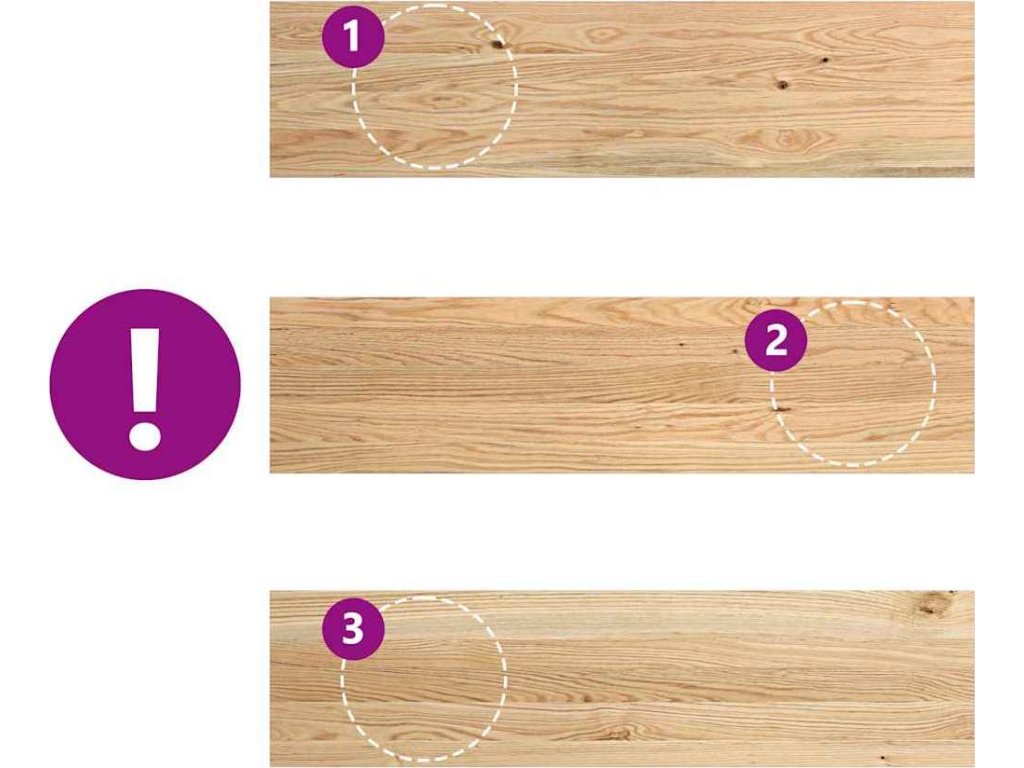 1

!

2

3