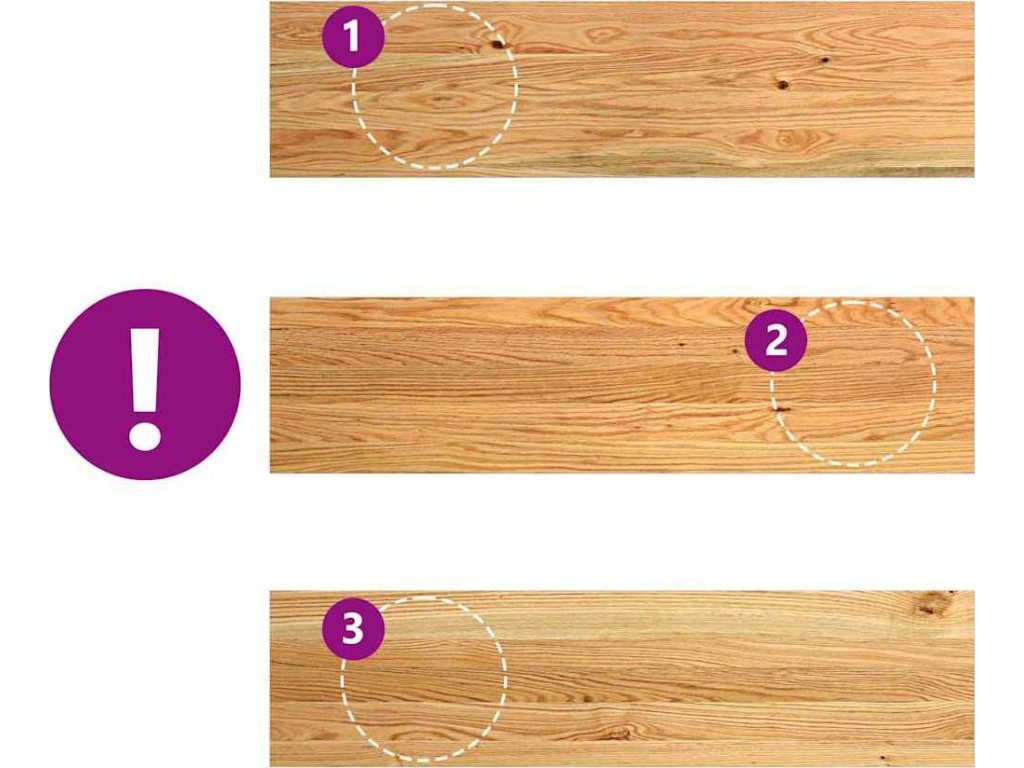 1

!

2

3