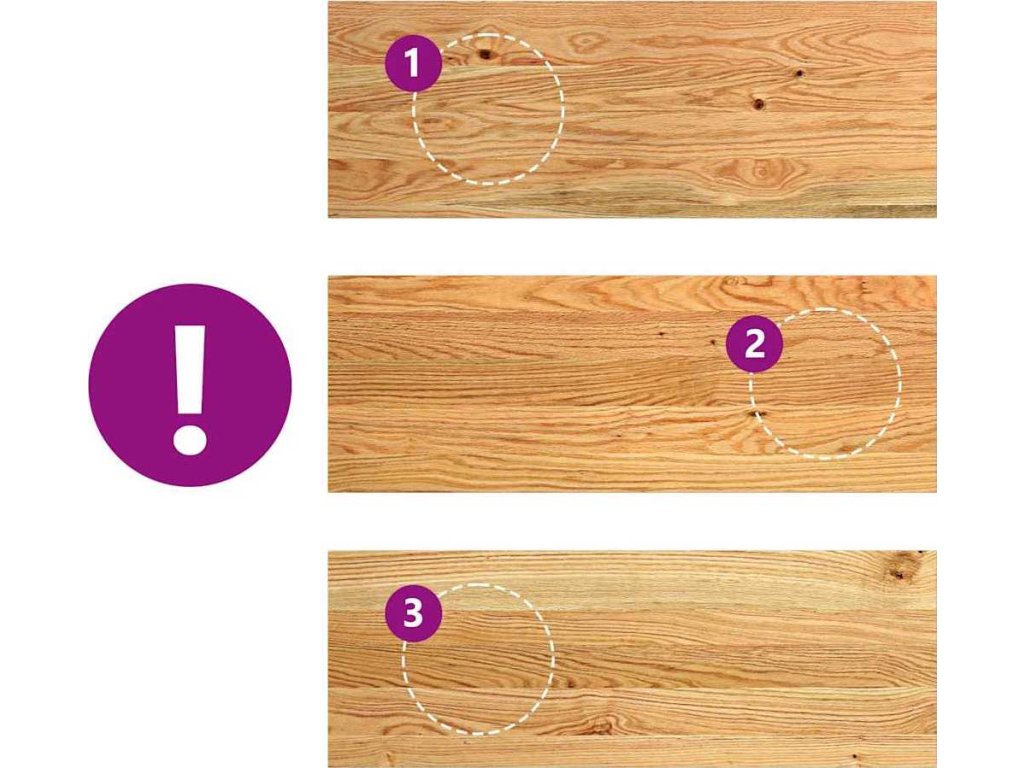 1

!

2

3