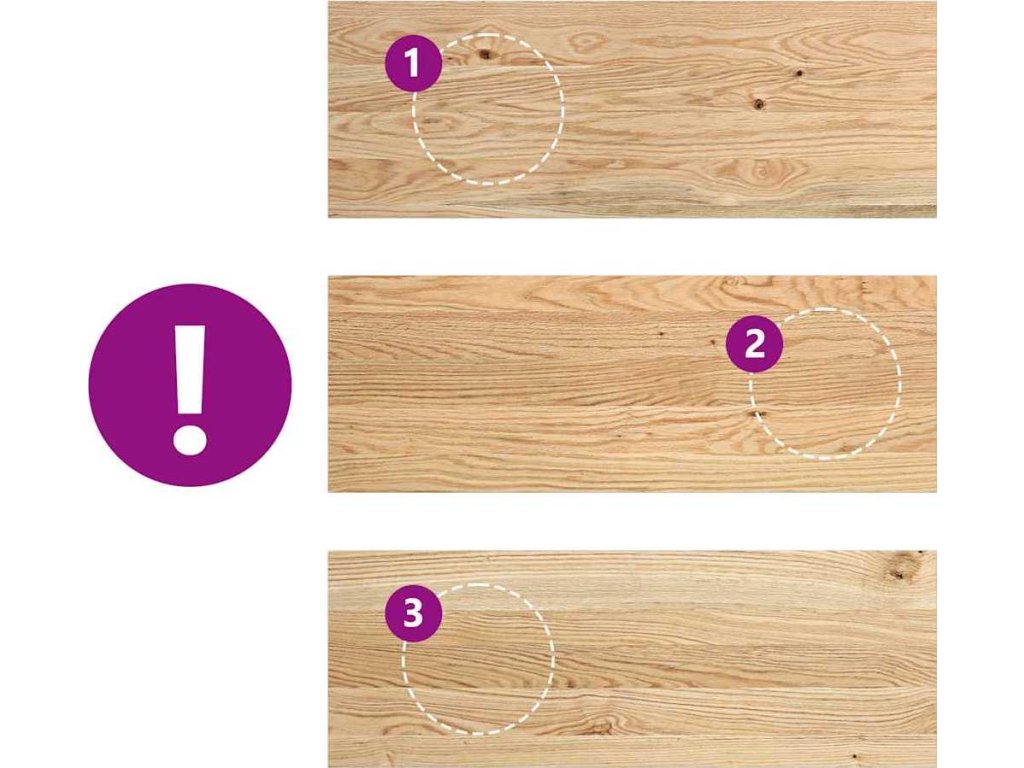 1

!

2

3