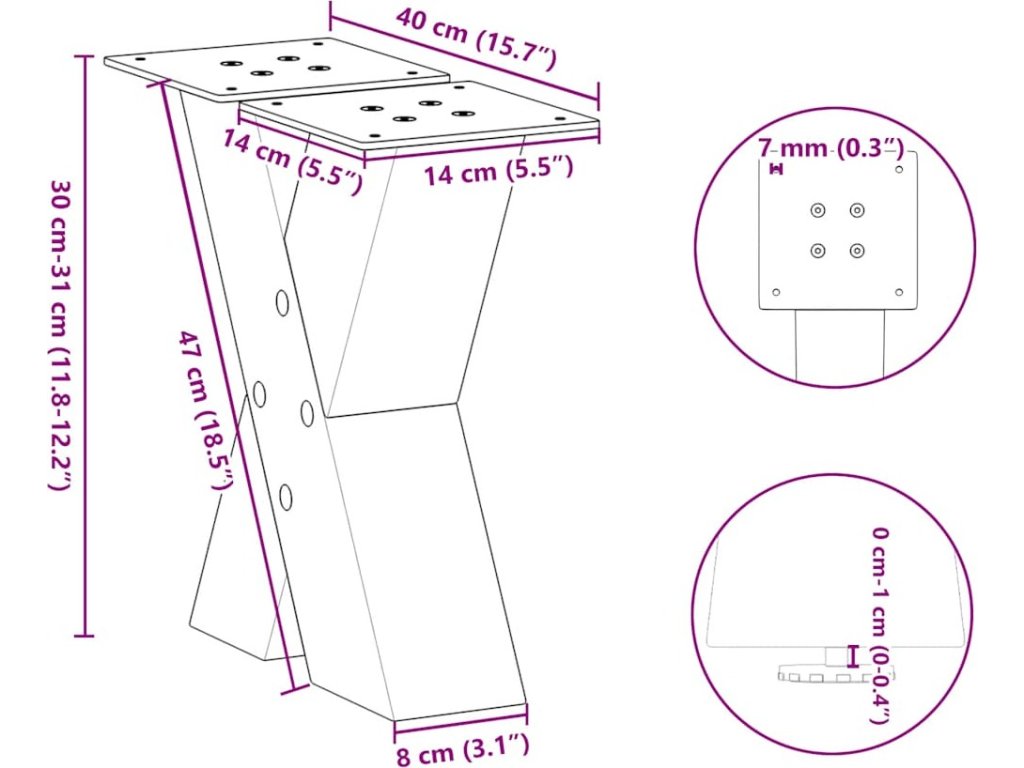 40 cm (15.7″)

14 cm (5.5″)

14 cm (5.5″)

30 cm-31 cm (11.8-12.2″)

47 cm (18.5″)

8 cm (3.1″)

7 mm (0.3″)

0 cm-1 cm (0-0.4″)