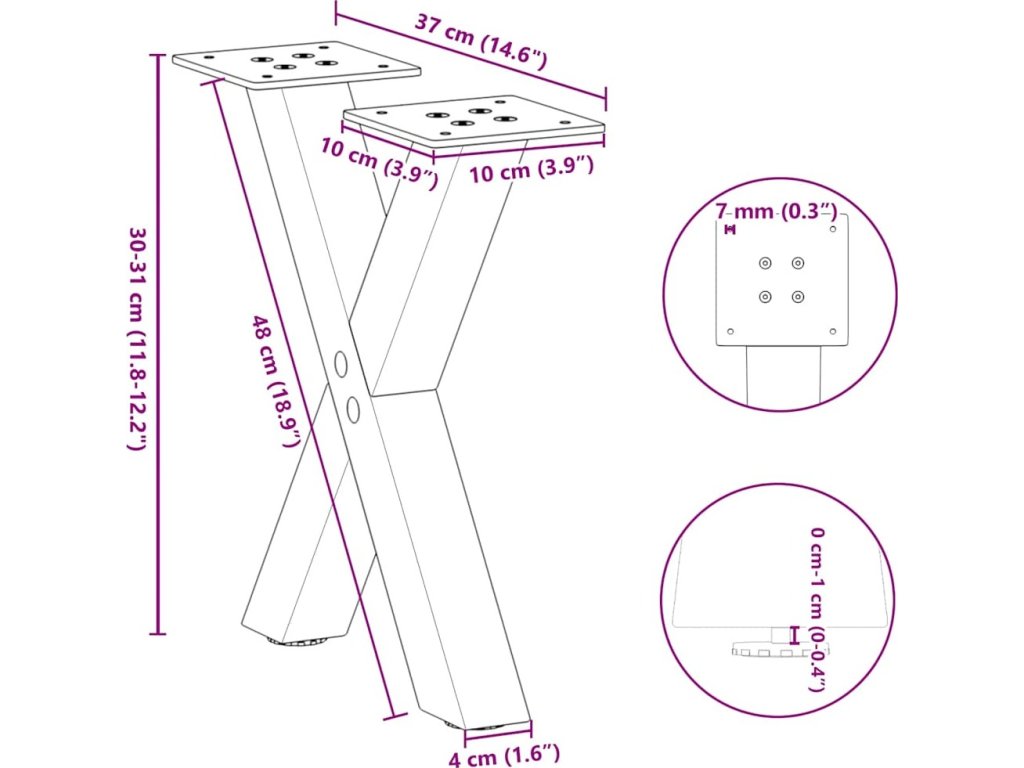 37 cm (14.6″)

10 cm (3.9″)

10 cm (3.9″)

30-31 cm (11.8-12.2″)

48 cm (18.9″)

4 cm (1.6″)

7 mm (0.3″)

0 cm-1 cm (0-0.4″)