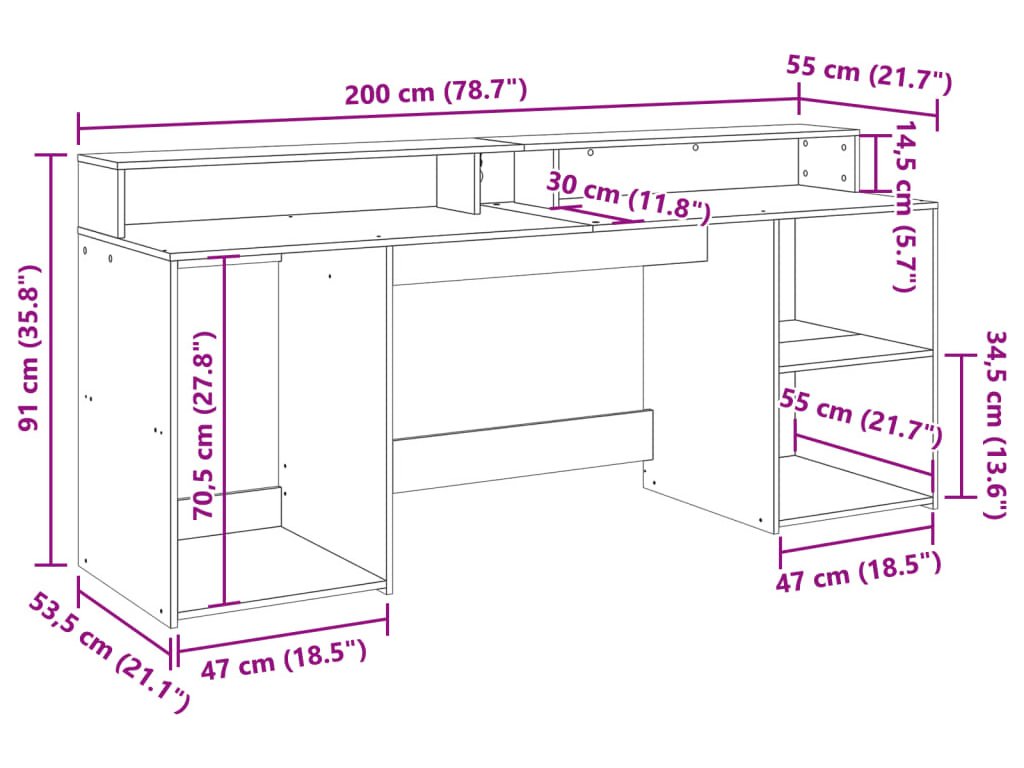 200 cm (78.7")
55 cm (21.7")
14,5 cm (5.7")
30 cm (11.8")
91 cm (35.8")
70,5 cm (27.8")
34,5 cm (13.6")
55 cm (21.7")
47 cm (18.5")
53,5 cm (21.1")
47 cm (18.5")