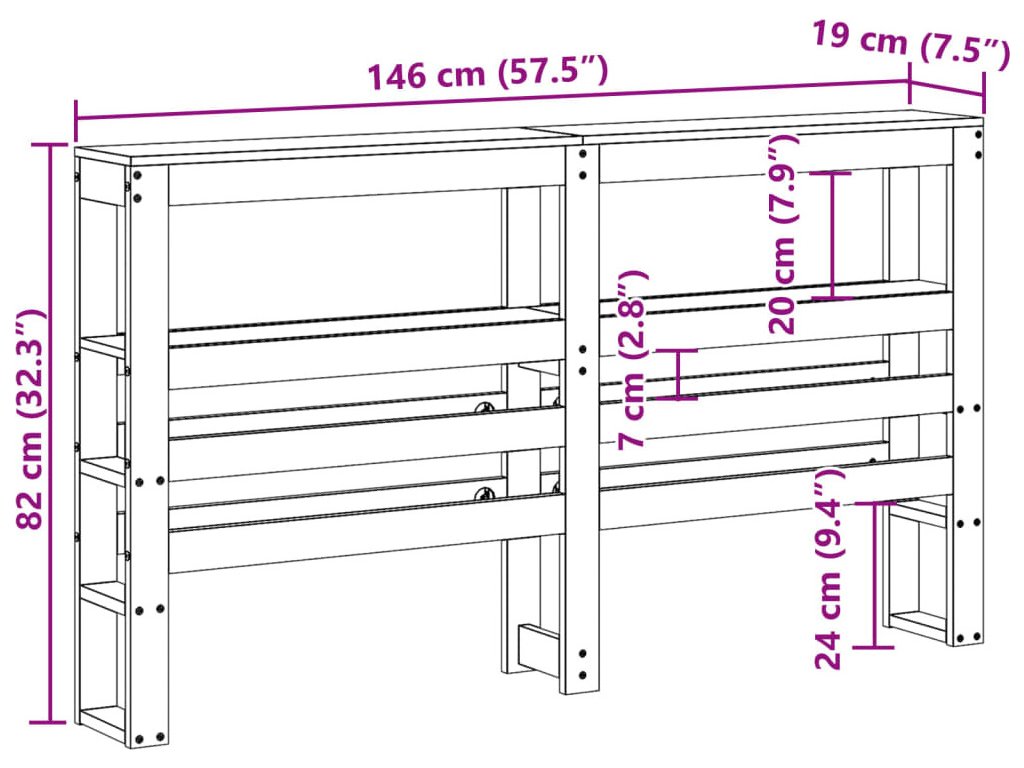 146 cm (57.5″)
19 cm (7.5″)
82 cm (32.3″)
20 cm (7.9″)
7 cm (2.8″)
24 cm (9.4″)