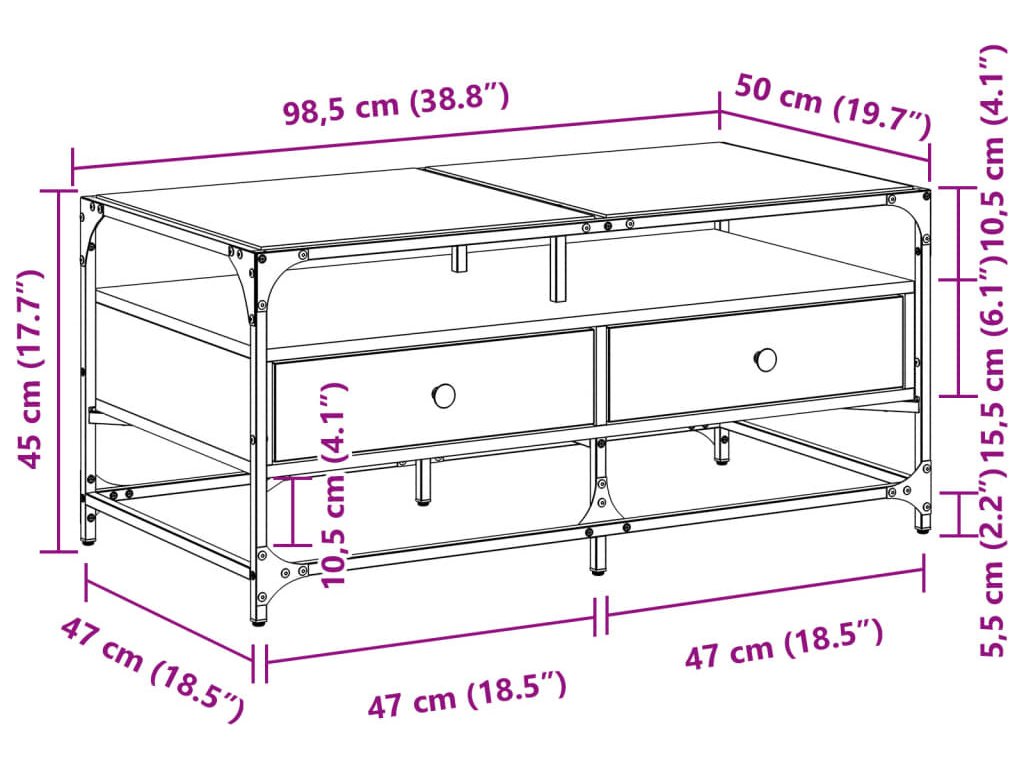 98,5 cm (38.8″)

50 cm (19.7″)

45 cm (17.7″)

10,5 cm (4.1″)

15,5 cm (6.1″)

5,5 cm (2.2″)

10,5 cm (4.1″)

47 cm (18.5″)

47 cm (18.5″)

47 cm (18.5″)