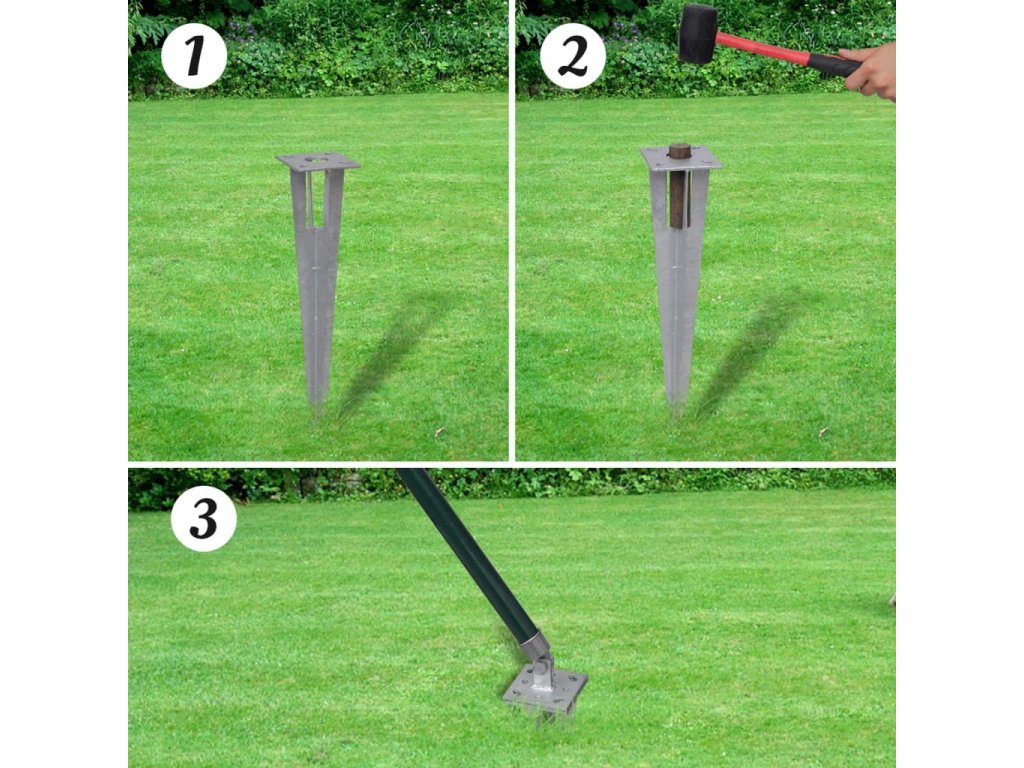 1

2

3