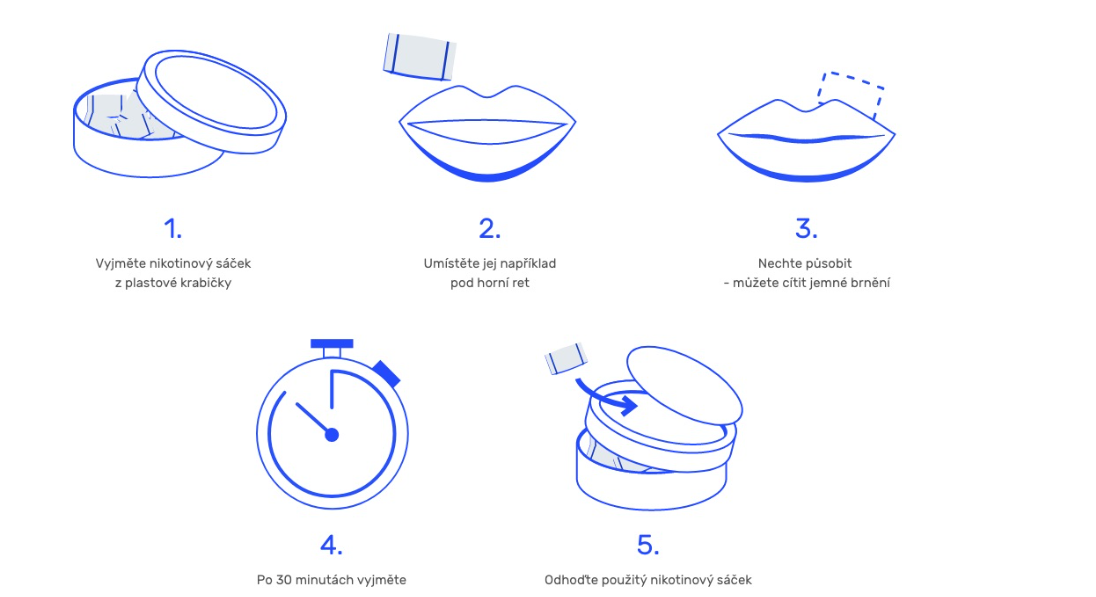 1.

Vyjměte nikotinový sáček z plastové krabičky

2.

Umístěte jej například pod horní ret

3.

Nechte působit - můžete cítit jemné brnění

4.

Po 30 minutách vyjměte

5.

Odhoďte použitý nikotinový sáček