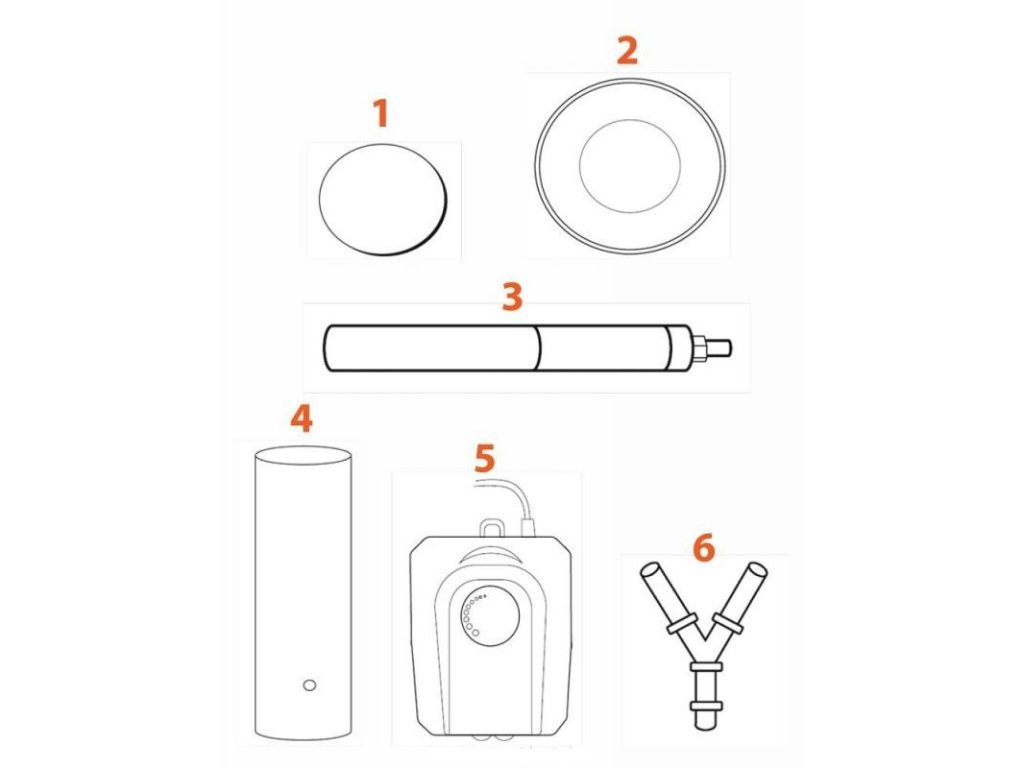 1

2

3

4

5

6