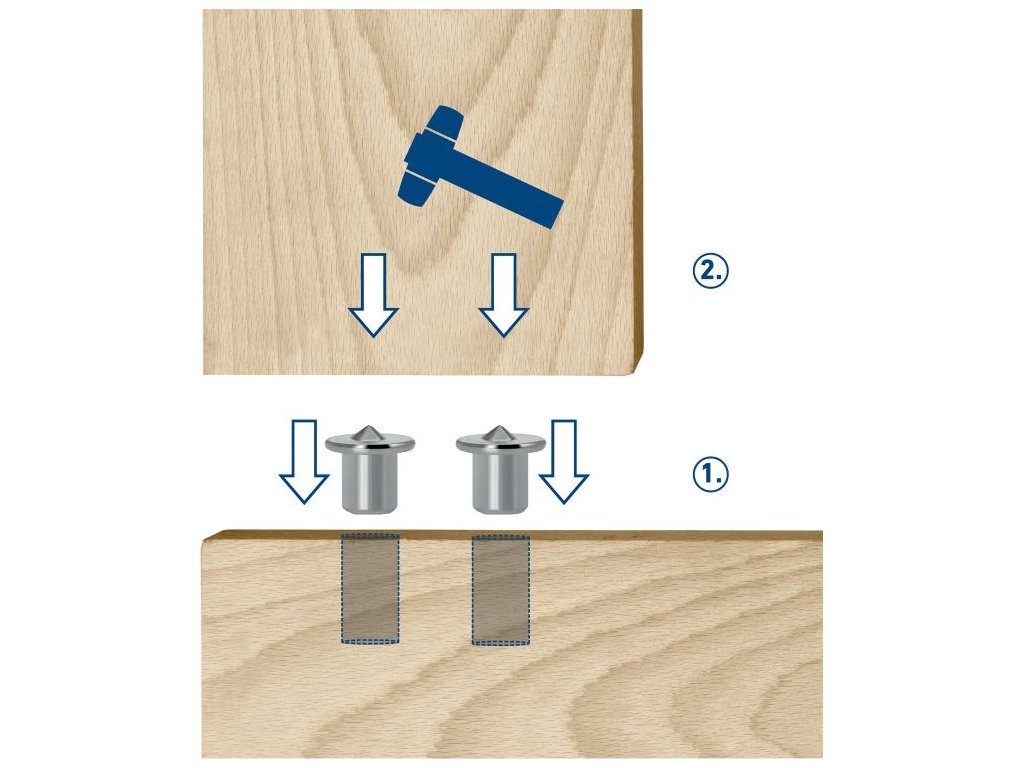 2.

1.