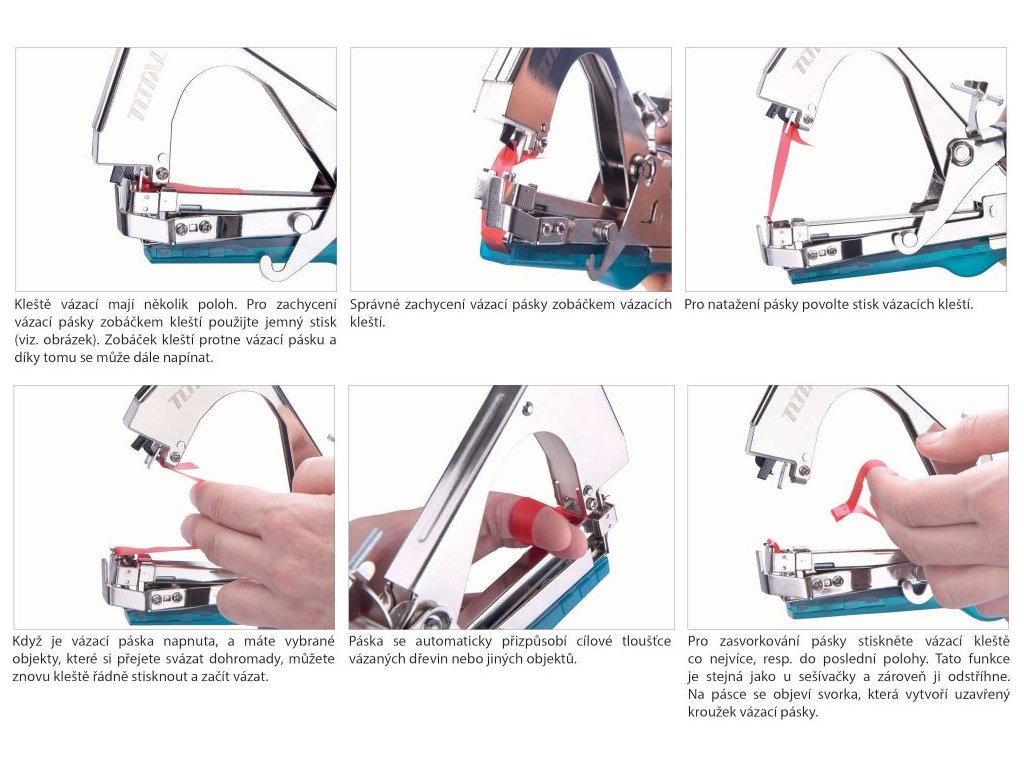 TOTAL

Kleště vázací mají několik poloh. Pro zachycení vázací pásky zobáčkem kleští použijte jemný stisk (viz. obrázek). Zobáček kleští protne vázací pásku a díky tomu se může dále napínat.

TOTAL

Správné zachycení vázací pásky zobáčkem vázacích kleští.

TOTAL

Pro natažení pásky povolte stisk vázacích kleští.

TOTAL

Když je vázací páska napnuta, a máte vybrané objekty, které si přejete svázat dohromady, můžete znovu kleště řádně stisknout a začít vázat.

Páska se automaticky přizpůsobí cílové tloušťce vázaných dřevin nebo jiných objektů.

TOTAL

Pro zasvorkování pásky stiskněte vázací kleště co nejvíce, resp. do poslední polohy. Tato funkce je stejná jako u sešívačky a zároveň ji odstřihne. Na pásce se objeví svorka, která vytvoří uzavřený kroužek vázací pásky.