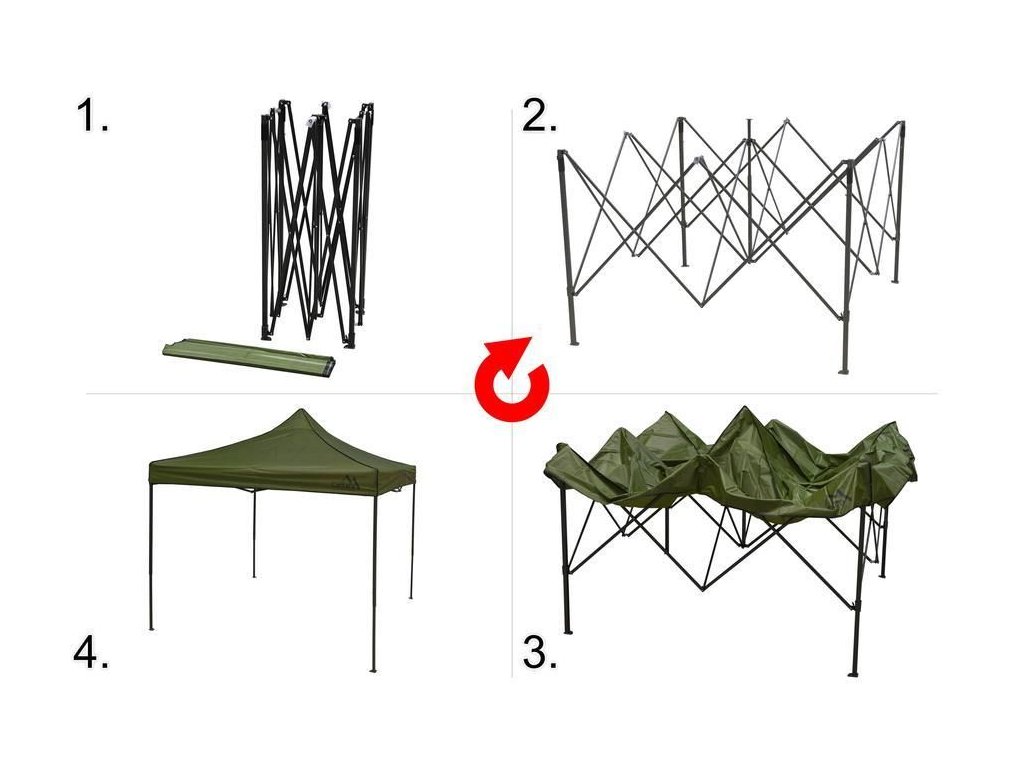 1.

2.

4.

3.