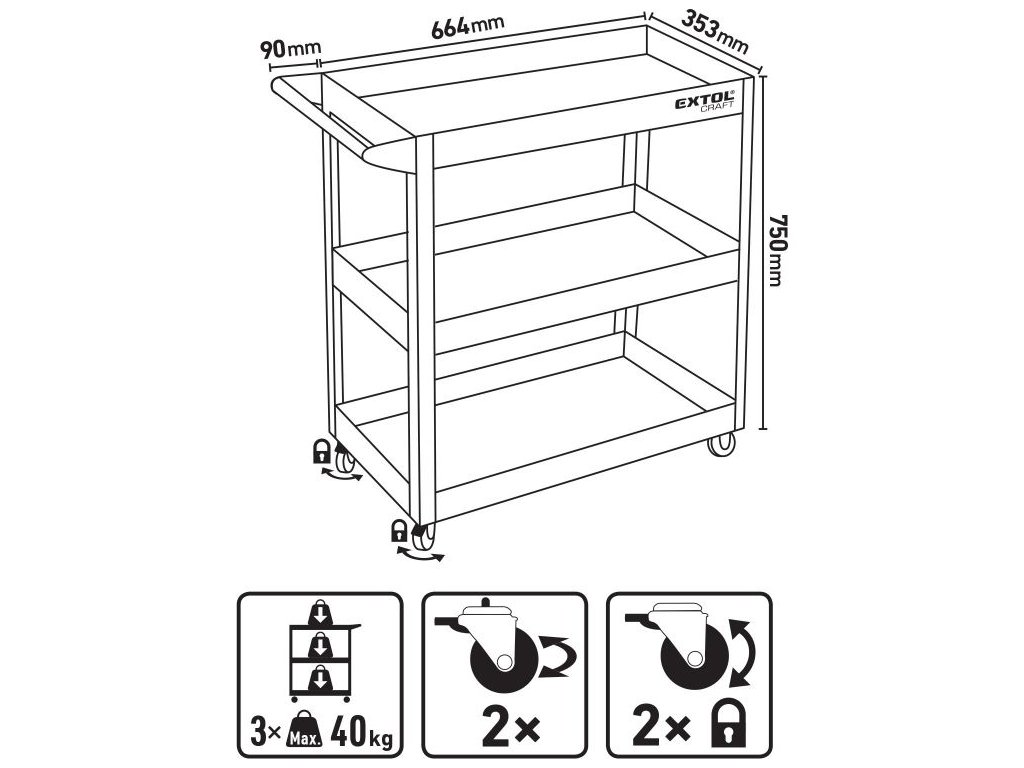 90mm
664mm
353mm
EXTOL® CRAFT
750mm

3× Max. 40kg
2×
2×