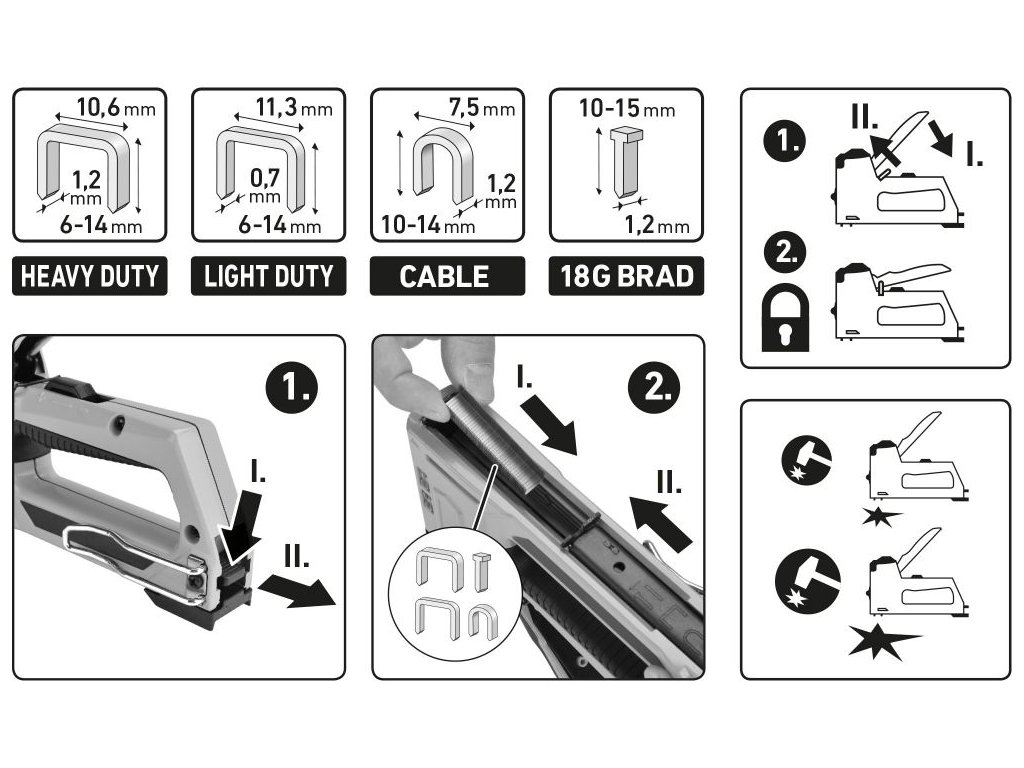 10,6 mm
1,2 mm
6-14 mm
HEAVY DUTY

11,3 mm
0,7 mm
6-14 mm
LIGHT DUTY

7,5 mm
1,2 mm
10-14 mm
CABLE

10-15 mm
1,2 mm
18G BRAD

1.
II.
I.
2.

1.
I.
II.

2.
I.
II.